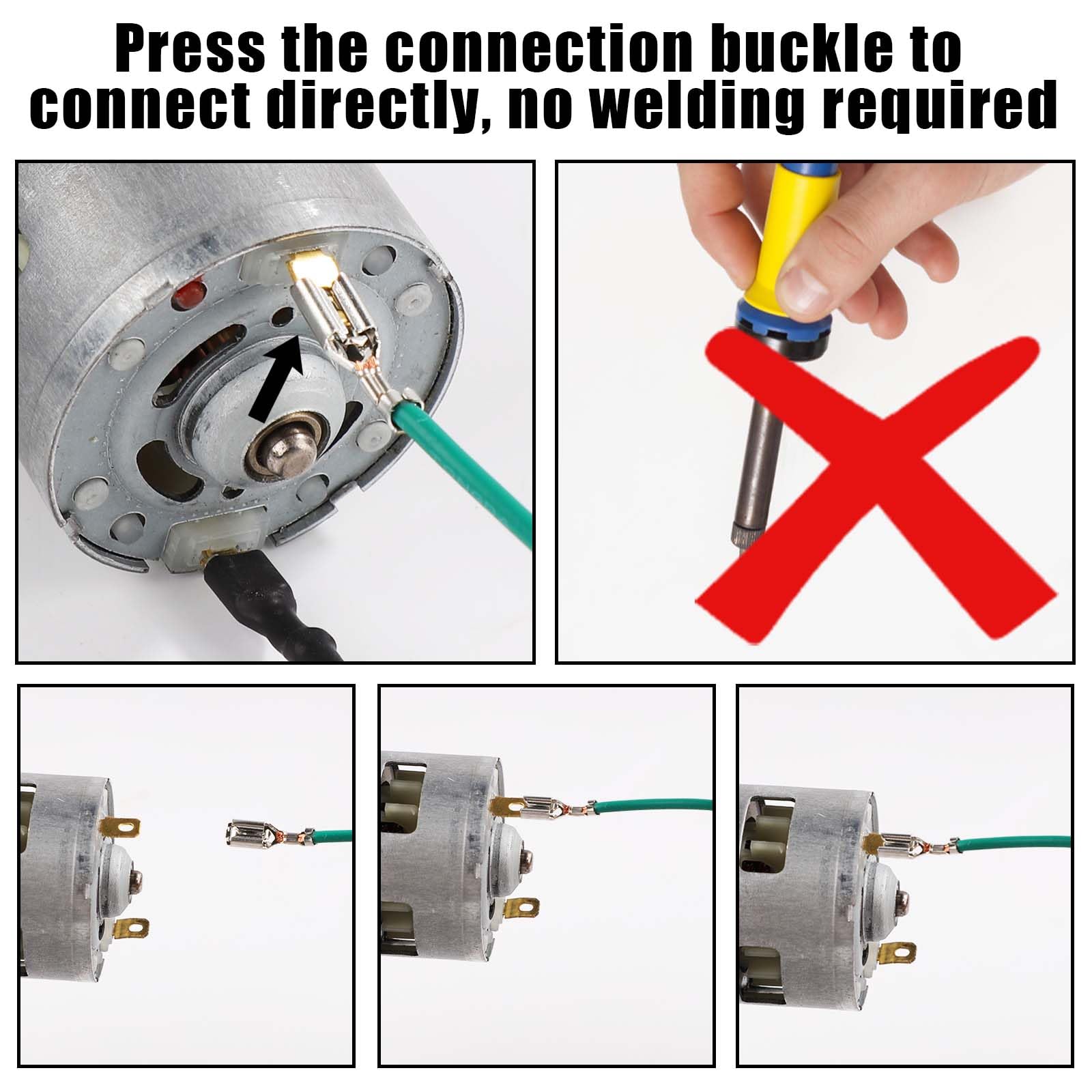 Press the connection buckle to connect directly, no welding required