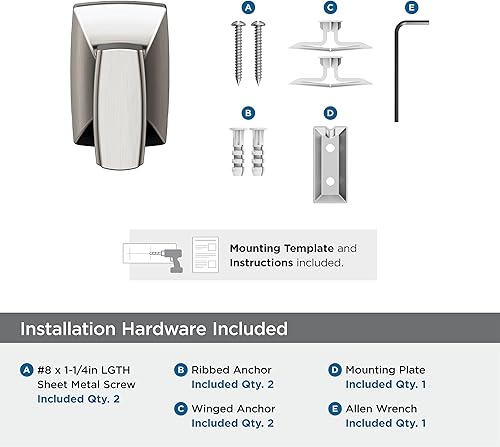 A C E

B D

Mounting Template and Instructions included.

Installation Hardware Included

A #8 x 1-1/4in LGTH Sheet Metal Screw Included Qty. 2

B Ribbed Anchor Included Qty. 2

C Winged Anchor Included Qty. 2

D Mounting Plate Included Qty. 1

E Allen Wrench Included Qty. 1