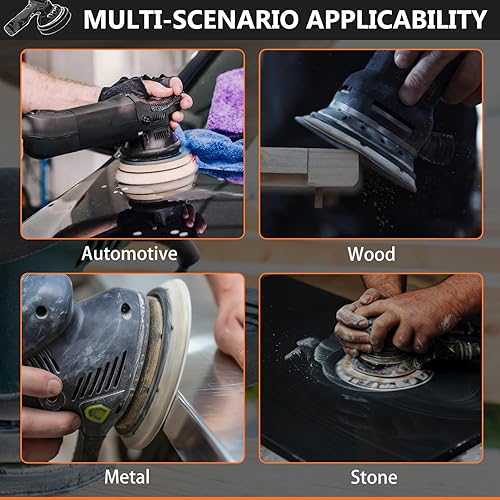 MULTI-SCENARIO APPLICABILITY

Automotive

Wood

Metal

Stone