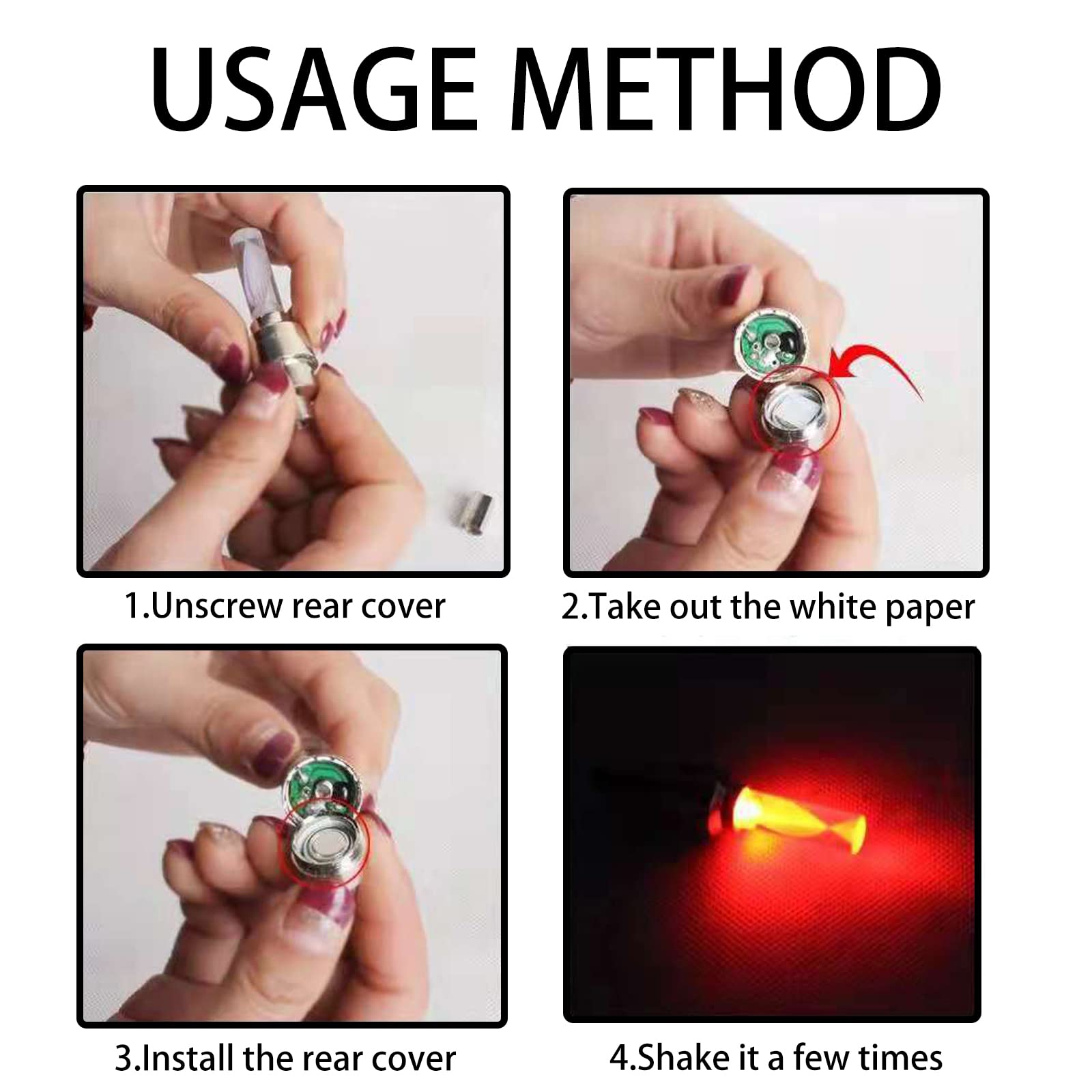 USAGE METHOD

1.Unscrew rear cover

2.Take out the white paper

3.Install the rear cover

4.Shake it a few times