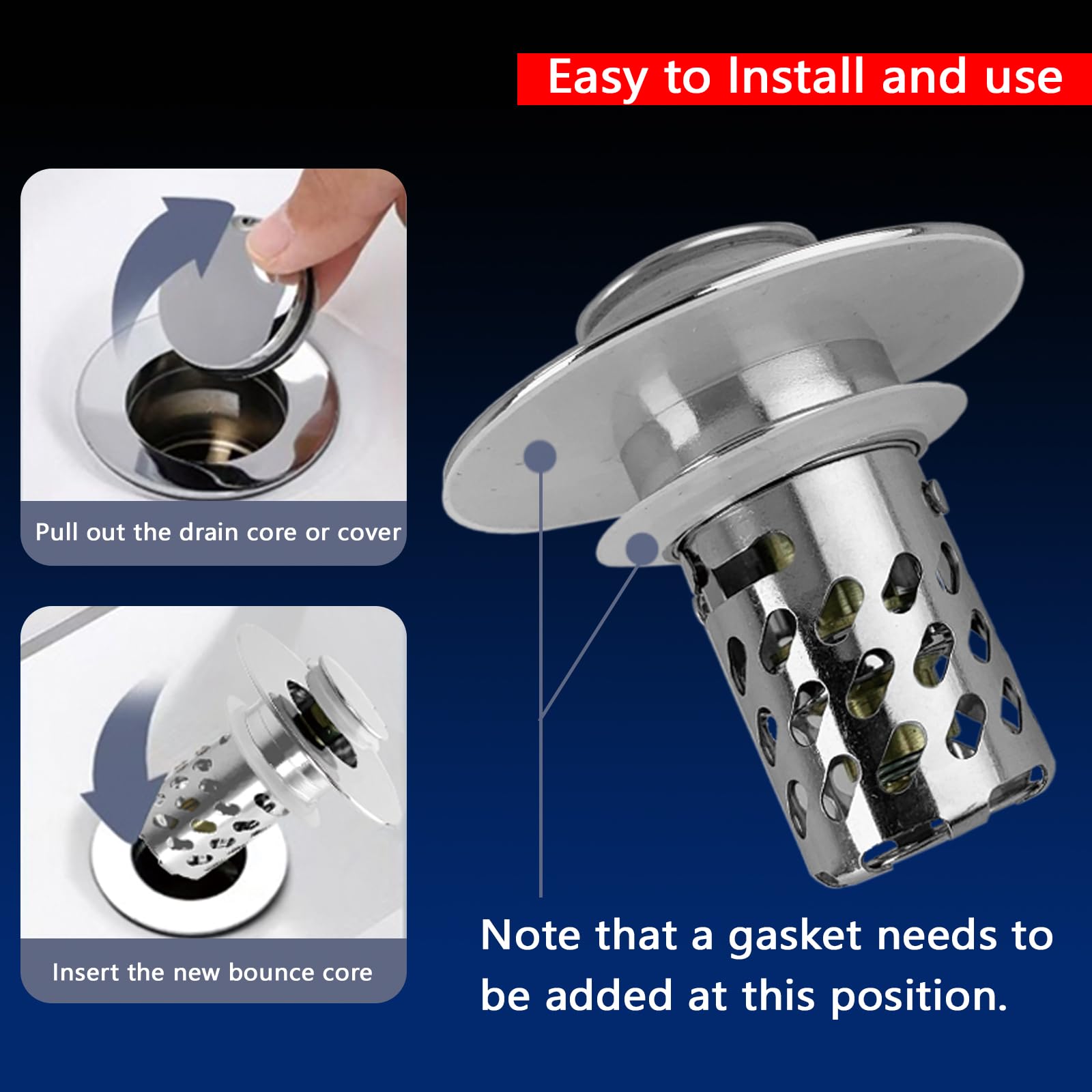 Easy to Install and use

Pull out the drain core or cover

Insert the new bounce core

Note that a gasket needs to be added at this position.