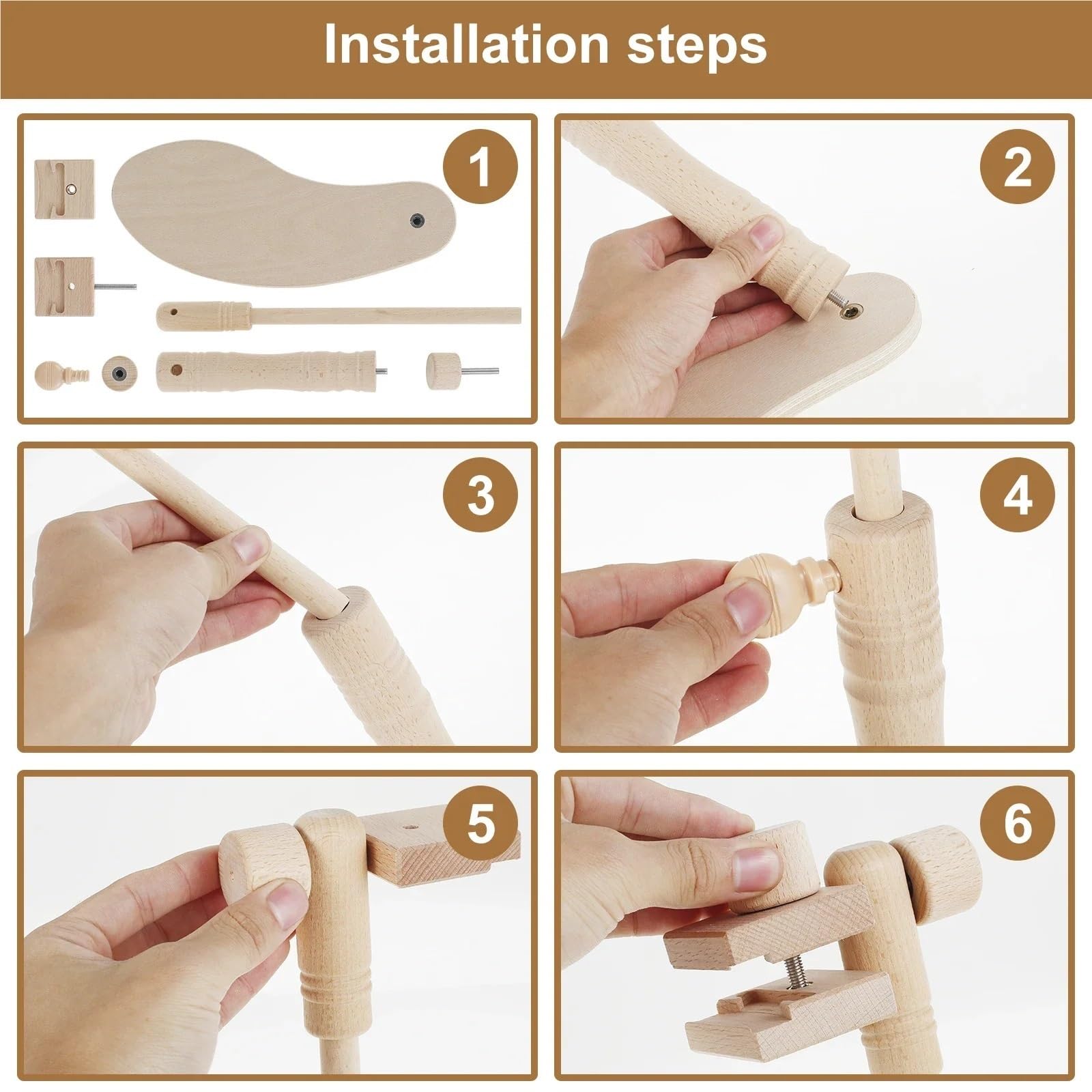 Installation steps

1

2

3

4

5

6