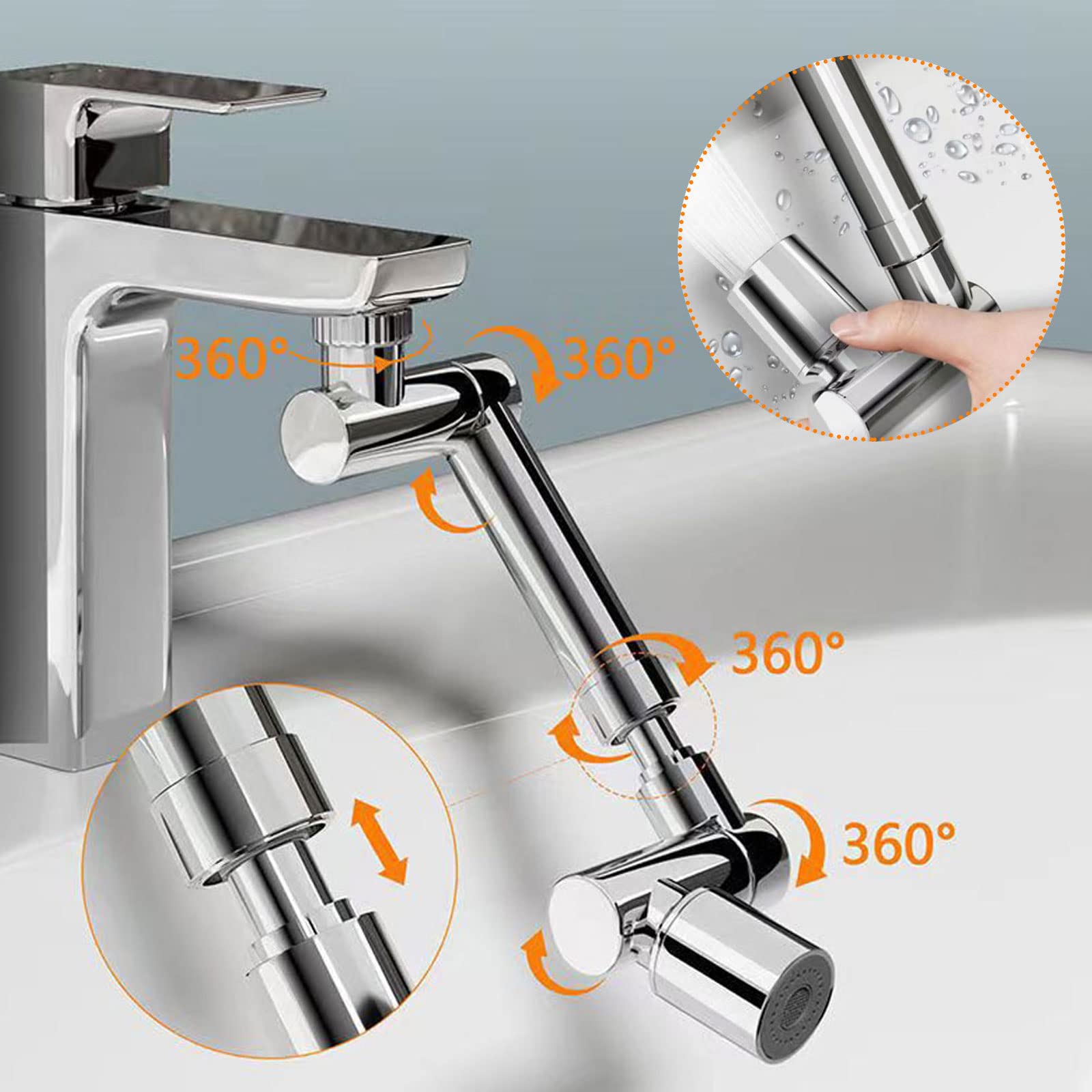 360°
360°
360°
360°