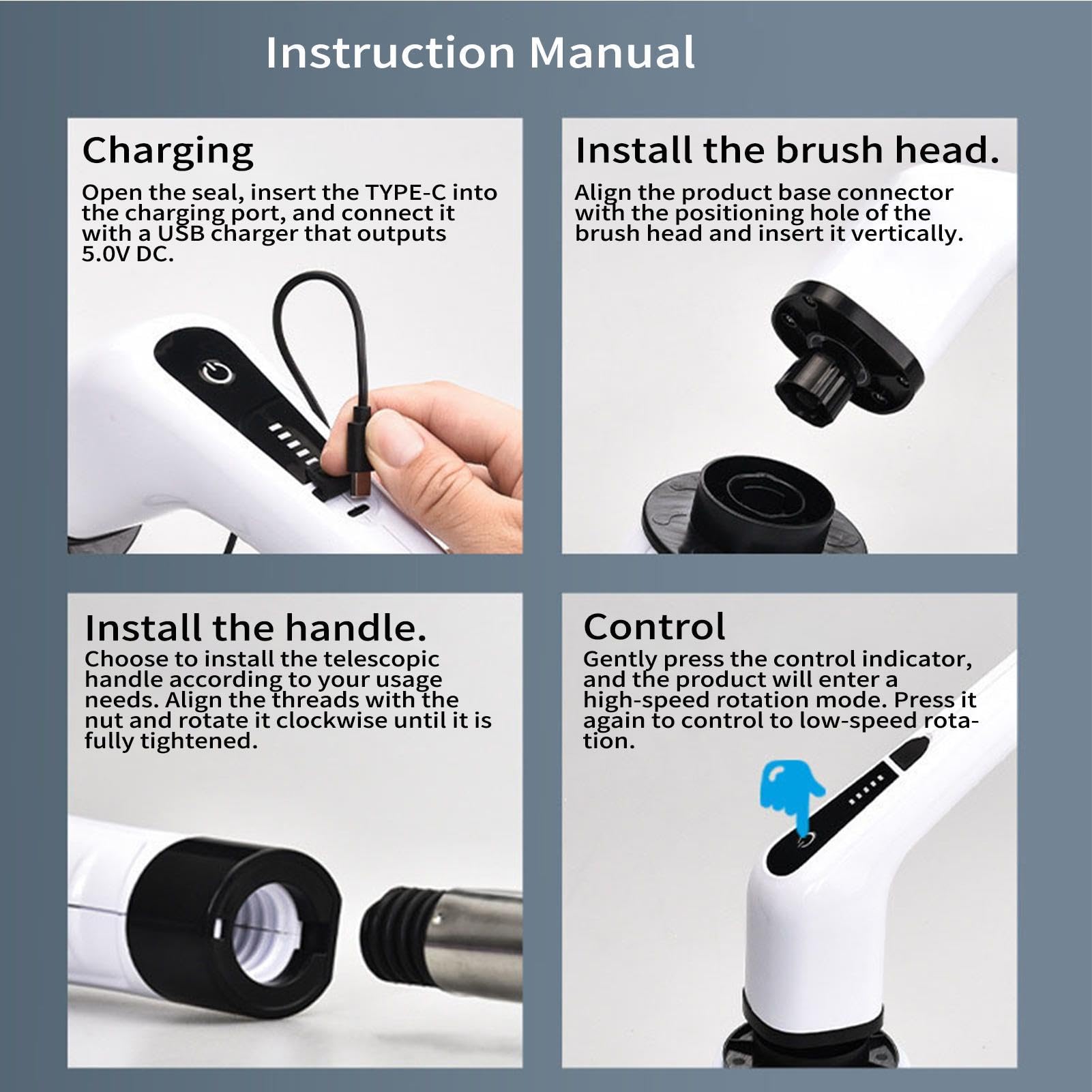 Instruction Manual

Charging

Open the seal, insert the TYPE-C into the charging port, and connect it with a USB charger that outputs 5.0V DC.

Install the brush head.

Align the product base connector with the positioning hole of the brush head and insert it vertically.

Install the handle.

Choose to install the telescopic handle according to your usage needs. Align the threads with the nut and rotate it clockwise until it is fully tightened.

Control

Gently press the control indicator, and the product will enter a high-speed rotation mode. Press it again to control to low-speed rotation.