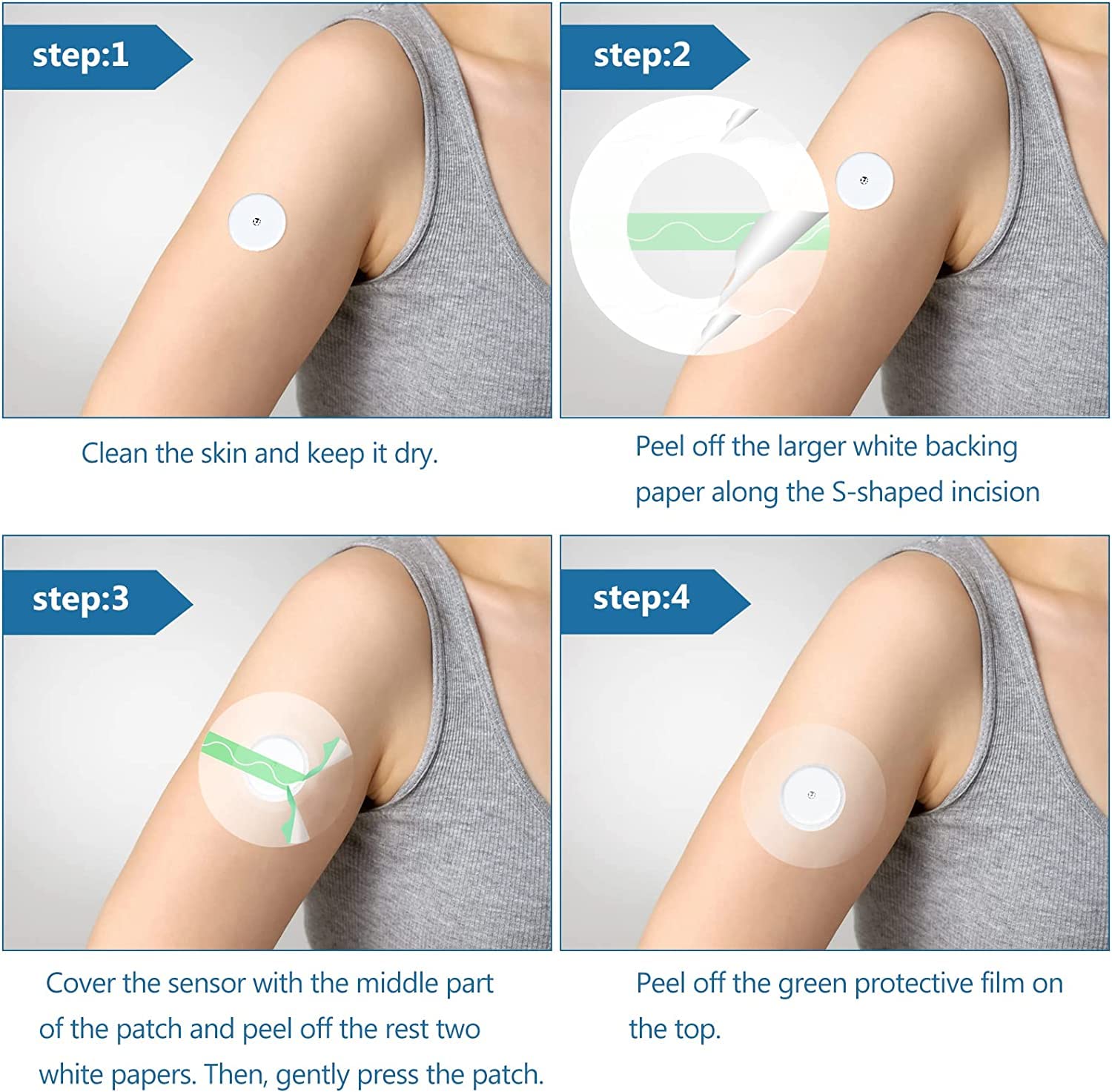 step:1

Clean the skin and keep it dry.

step:2

Peel off the larger white backing paper along the S-shaped incision

step:3

Cover the sensor with the middle part of the patch and peel off the rest two white papers. Then, gently press the patch.

step:4

Peel off the green protective film on the top.