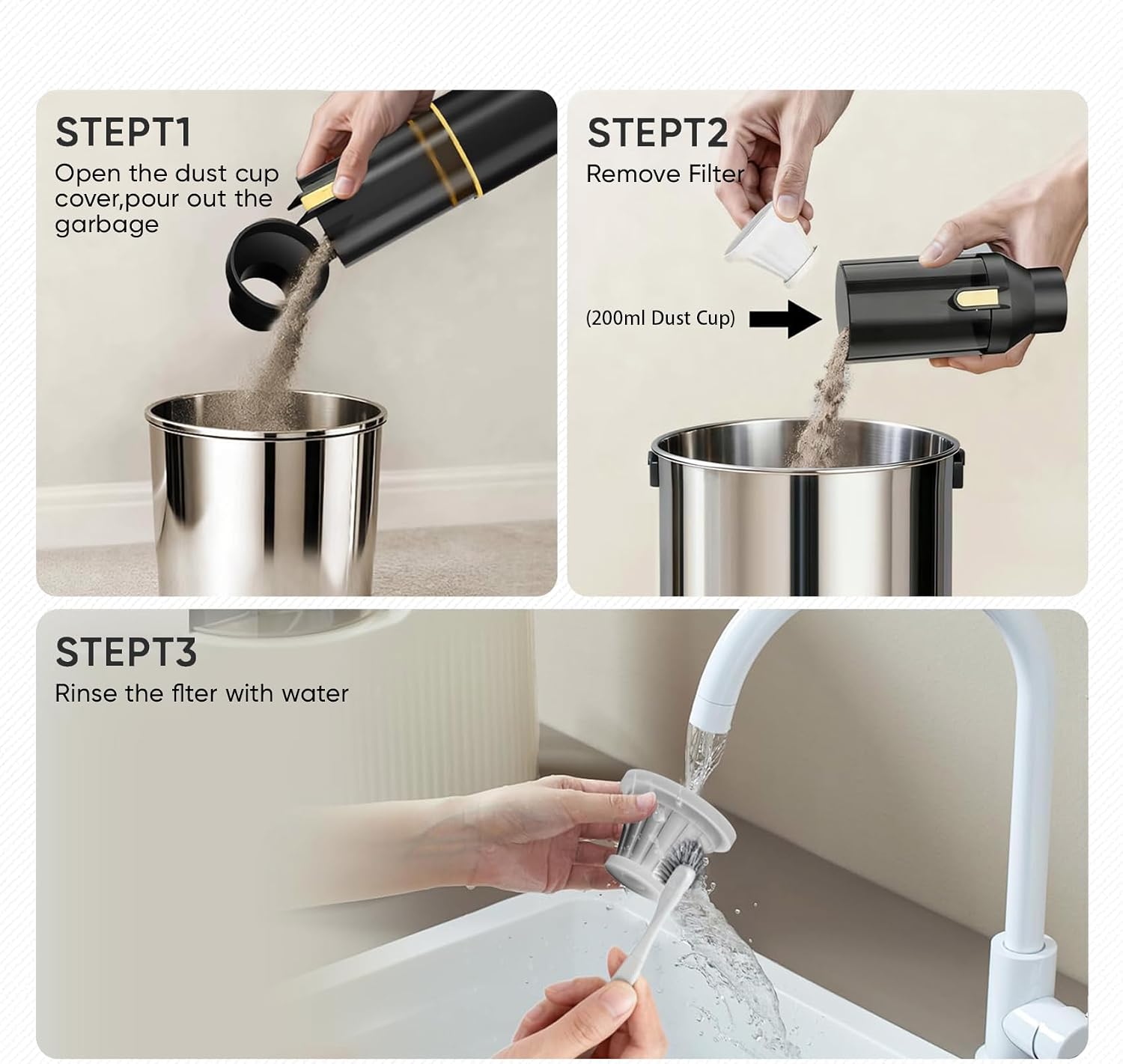 STEPT1
Open the dust cup cover,pour out the garbage

STEPT2
Remove Filter

(200ml Dust Cup)

STEPT3
Rinse the flter with water