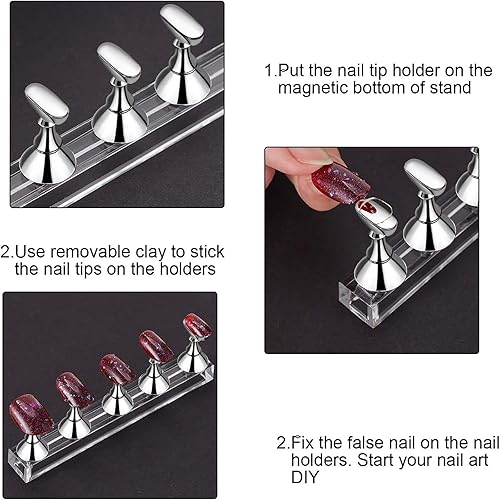 1.Put the nail tip holder on the magnetic bottom of stand

2.Use removable clay to stick the nail tips on the holders

2.Fix the false nail on the nail holders. Start your nail art DIY