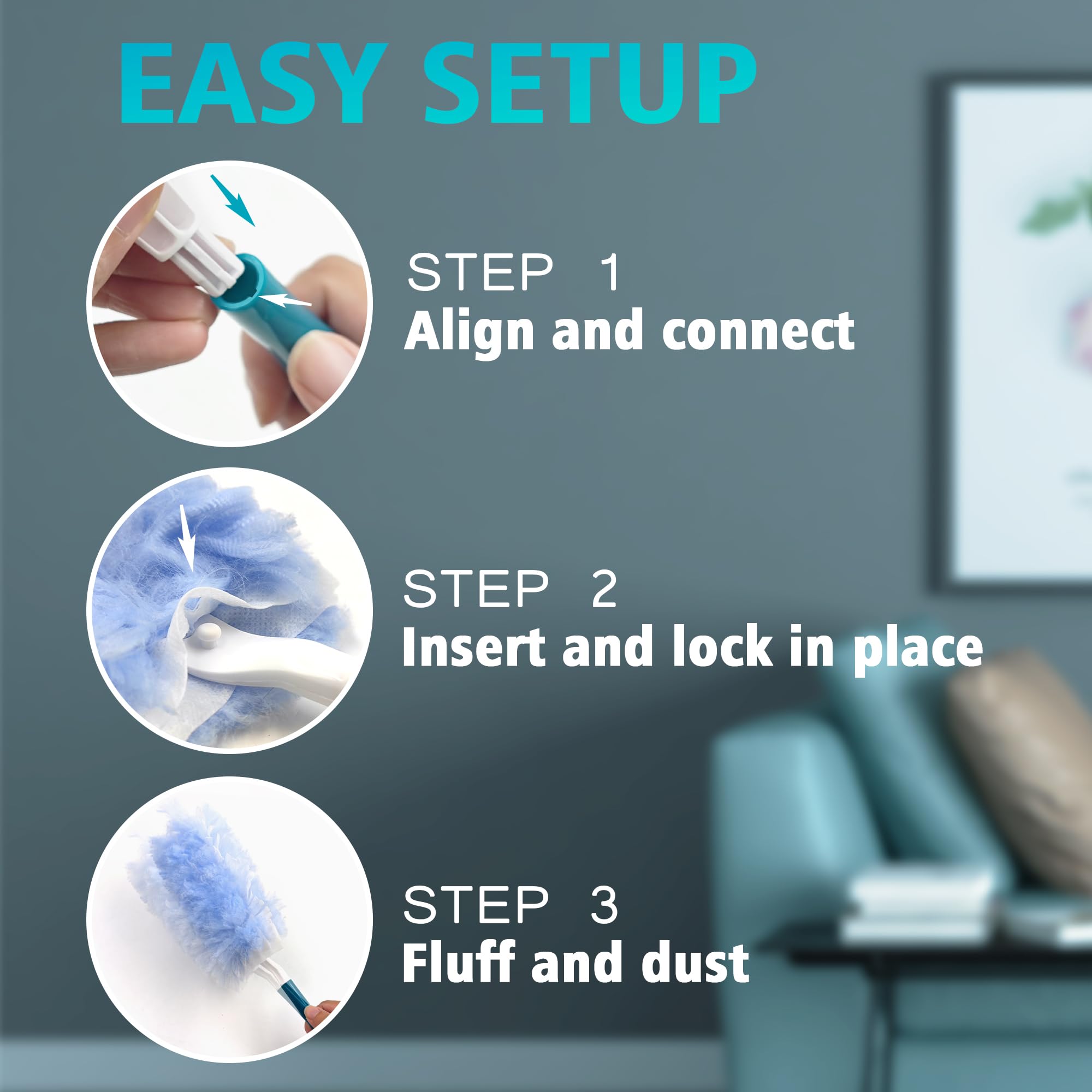 EASY SETUP

STEP 1
Align and connect

STEP 2
Insert and lock in place

STEP 3
Fluff and dust