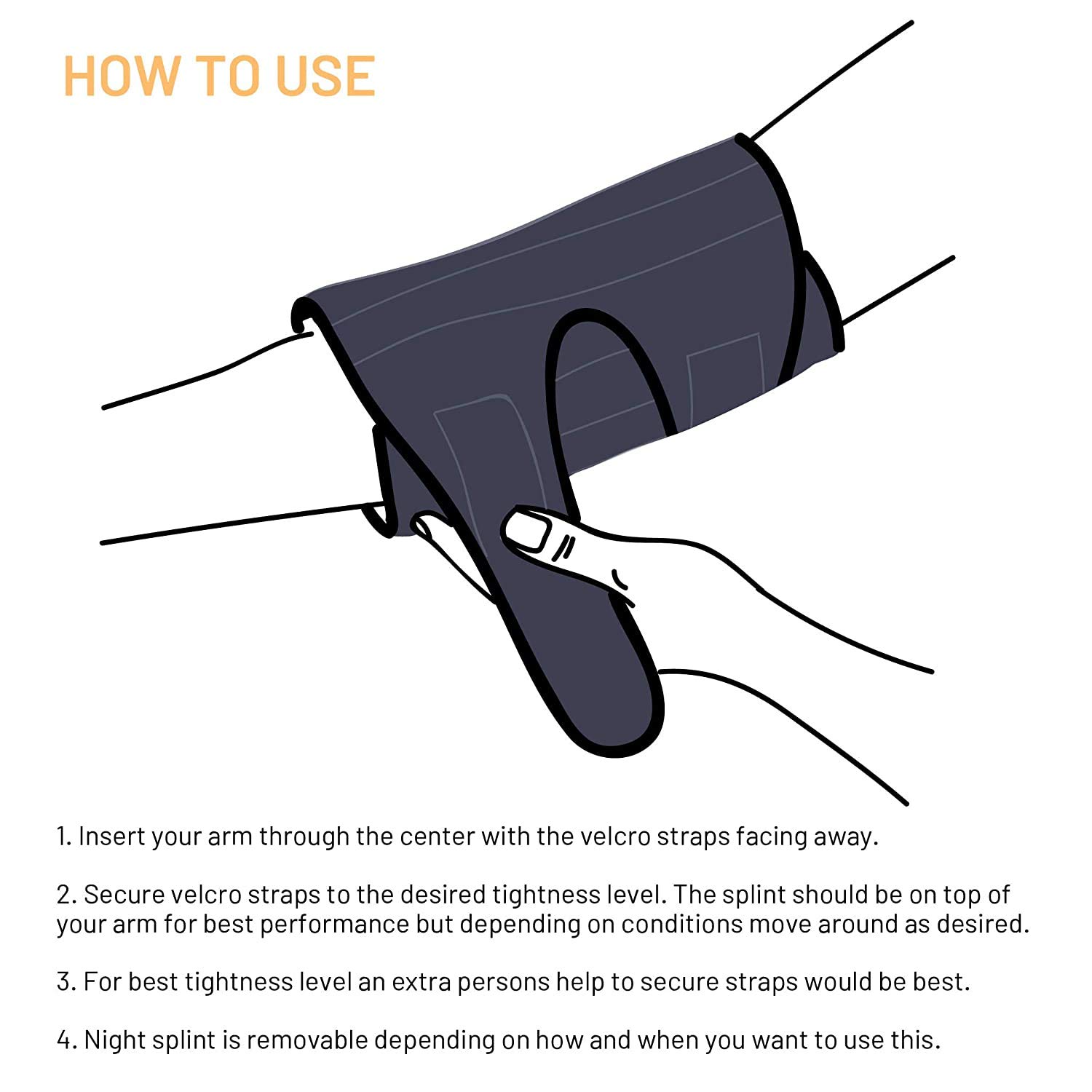 HOW TO USE

1. Insert your arm through the center with the velcro straps facing away.

2. Secure velcro straps to the desired tightness level. The splint should be on top of your arm for best performance but depending on conditions move around as desired.

3. For best tightness level an extra persons help to secure straps would be best.

4. Night splint is removable depending on how and when you want to use this.