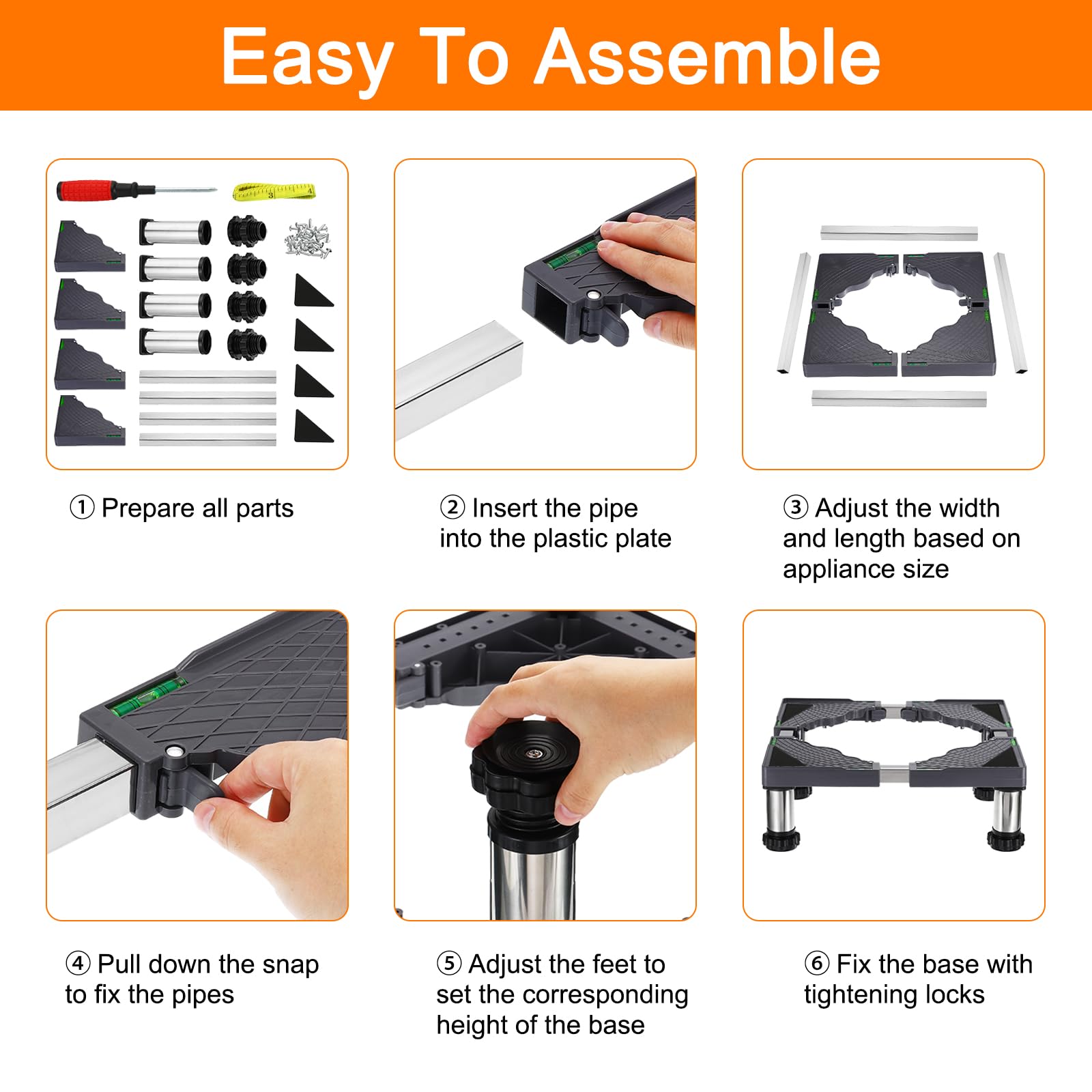 Easy To Assemble

① Prepare all parts

② Insert the pipe into the plastic plate

③ Adjust the width and length based on appliance size

④ Pull down the snap to fix the pipes

⑤ Adjust the feet to set the corresponding height of the base

⑥ Fix the base with tightening locks