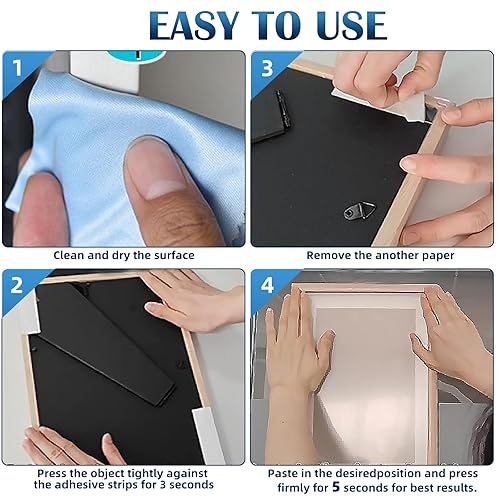 EASY TO USE

1

Clean and dry the surface

3

Remove the another paper

2

Press the object tightly against the adhesive strips for 3 seconds

4

Paste in the desiredposition and press firmly for 5 seconds for best results.