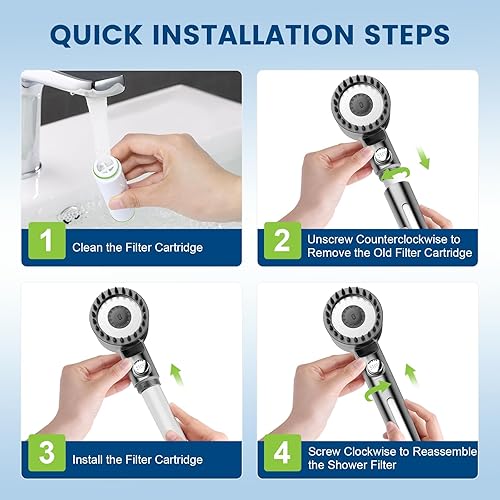 QUICK INSTALLATION STEPS

1 Clean the Filter Cartridge

2 Unscrew Counterclockwise to Remove the Old Filter Cartridge

3 Install the Filter Cartridge

4 Screw Clockwise to Reassemble the Shower Filter