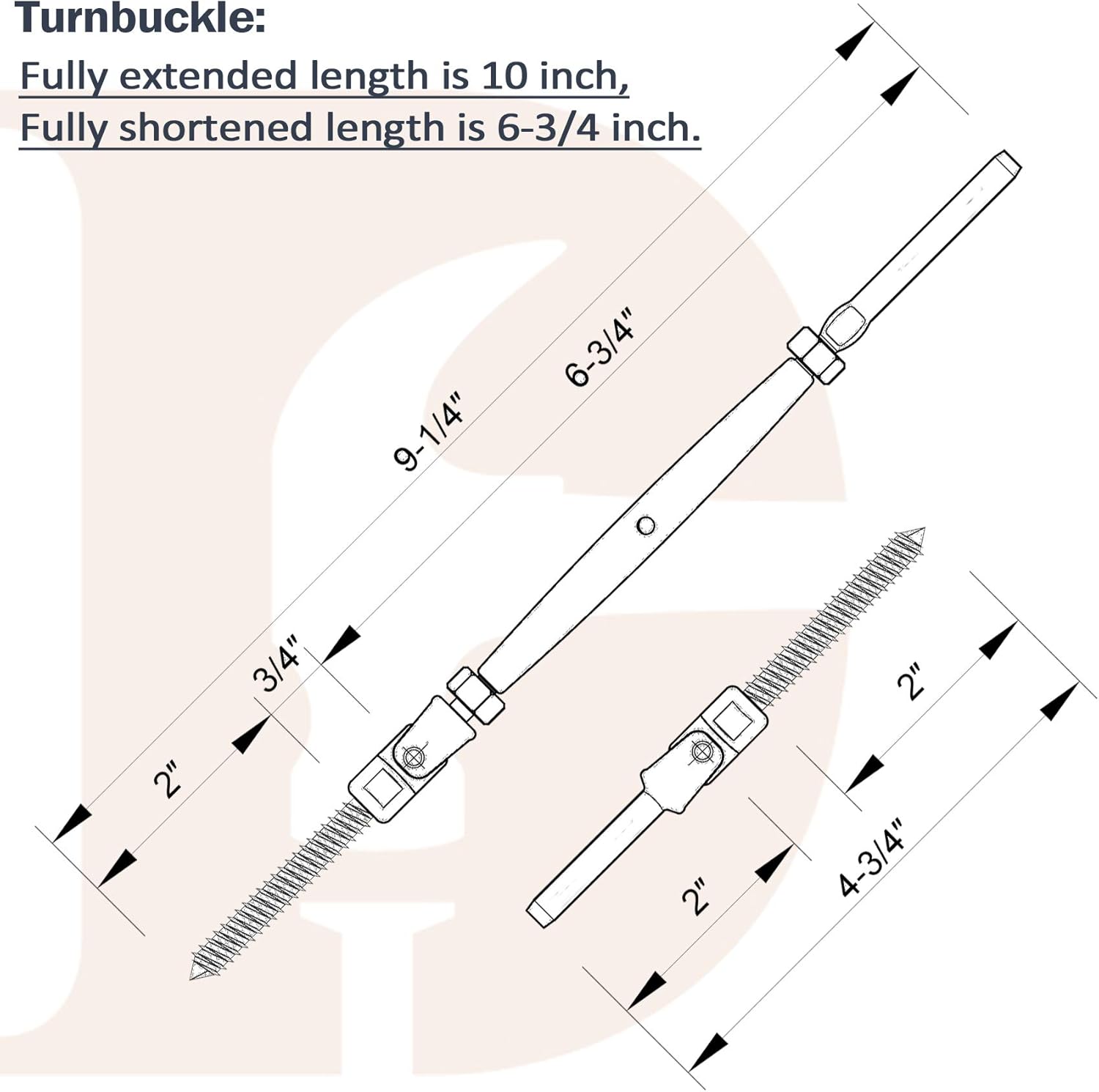 Turnbuckle:

Fully extended length is 10 inch,
Fully shortened length is 6-3/4 inch.

9-1/4"
6-3/4"
3/4"
2"
2"
2"
4-3/4"