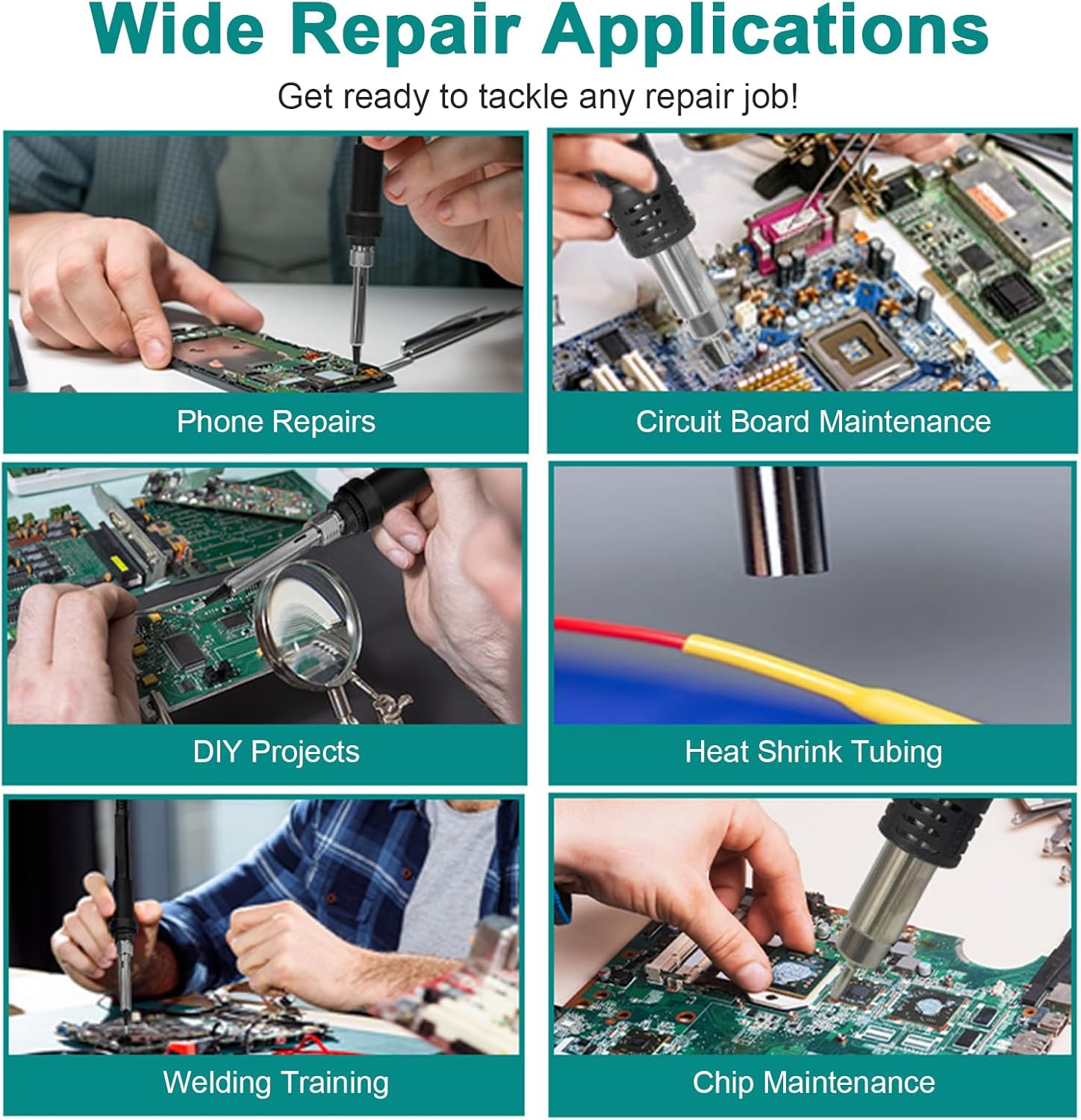 Wide Repair Applications

Get ready to tackle any repair job!

Phone Repairs

Circuit Board Maintenance

DIY Projects

Heat Shrink Tubing

Welding Training

Chip Maintenance