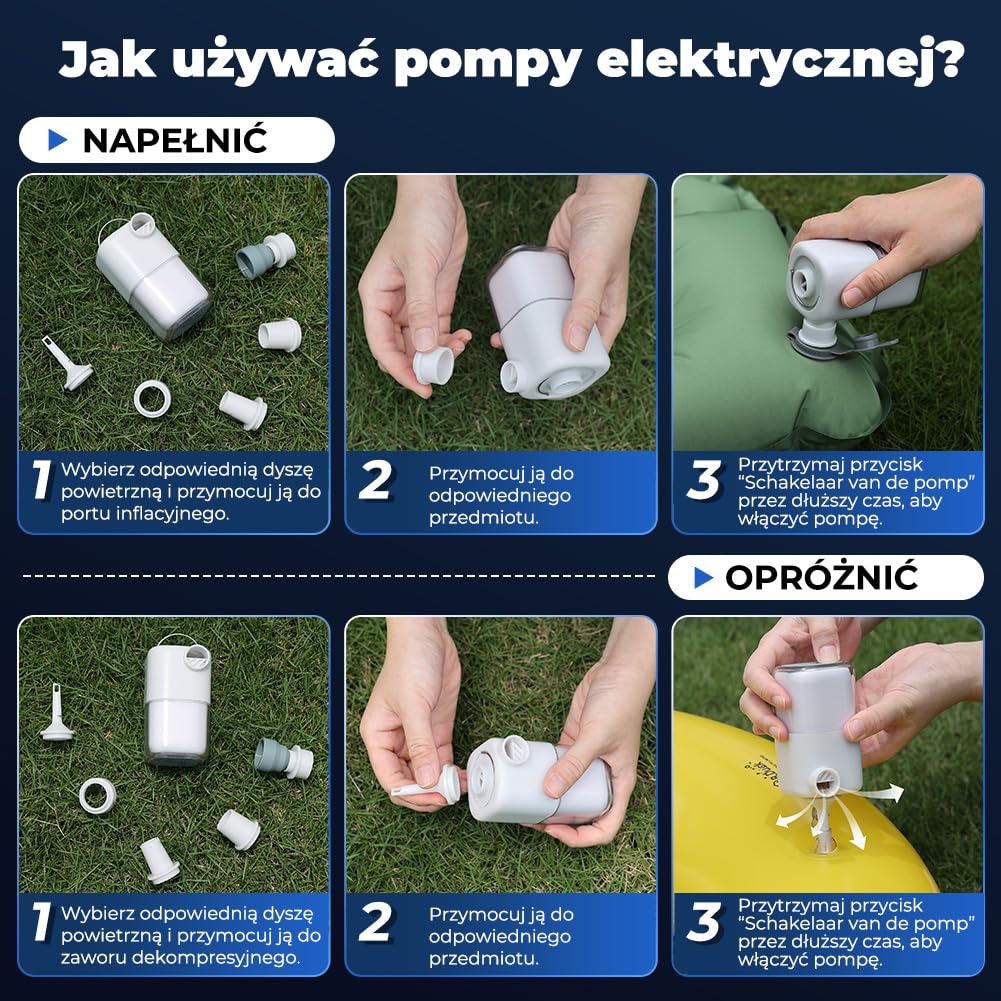 Jak używać pompy elektrycznej?

NAPEŁNIĆ

1 Wybierz odpowiednią dyszę powietrzną i przymocuj ją do portu inflacyjnego.

2 Przymocuj ją do odpowiedniego przedmiotu.

3 Przytrzymaj przycisk "Schakelaar van de pomp" przez dłuższy czas, aby włączyć pompę.

OPRÓŻNIĆ

1 Wybierz odpowiednią dyszę powietrzną i przymocuj ją do zaworu dekompresyjnego.

2 Przymocuj ją do odpowiedniego przedmiotu.

3 Przytrzymaj przycisk "Schakelaar van de pomp" przez dłuższy czas, aby włączyć pompę.