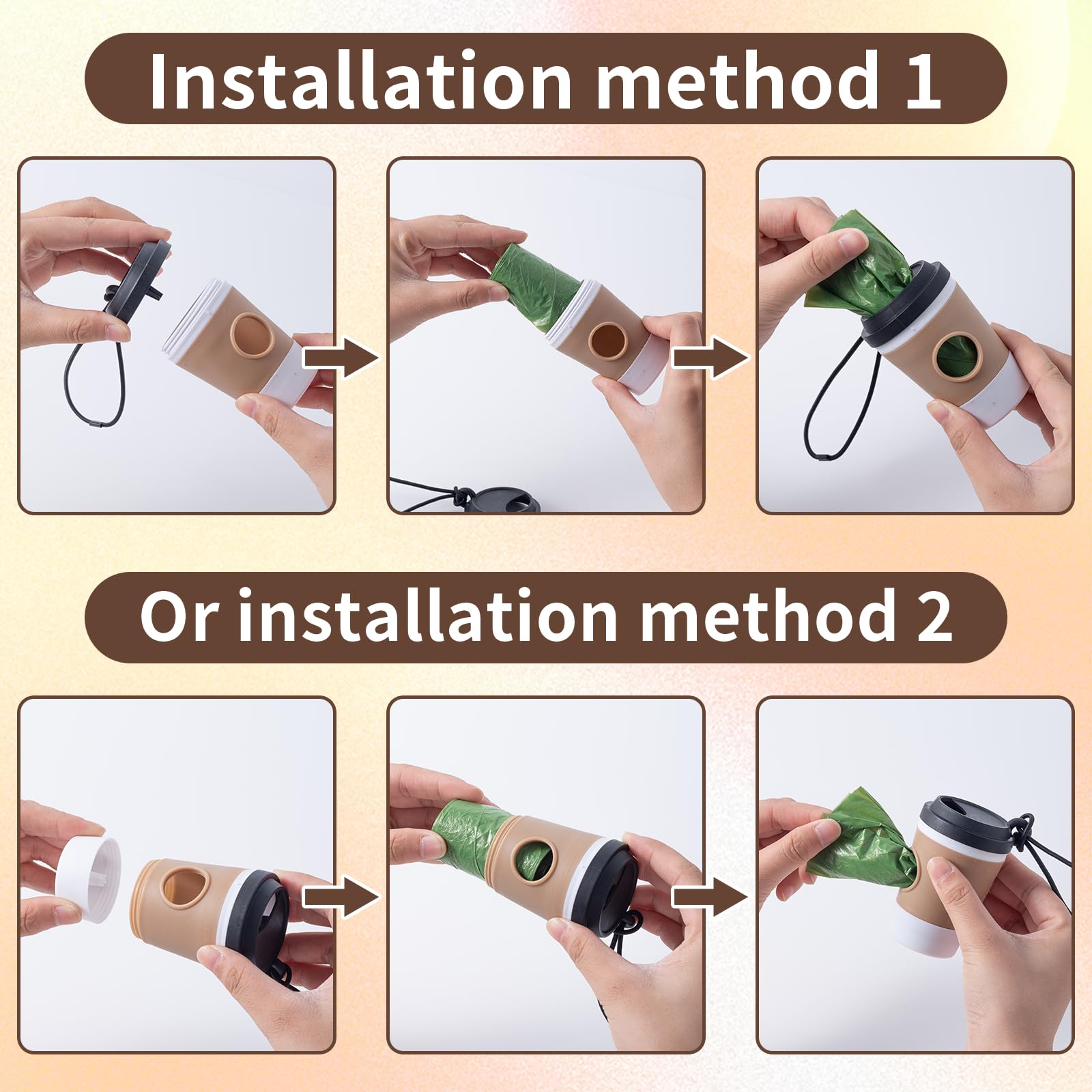 Installation method 1

Or installation method 2