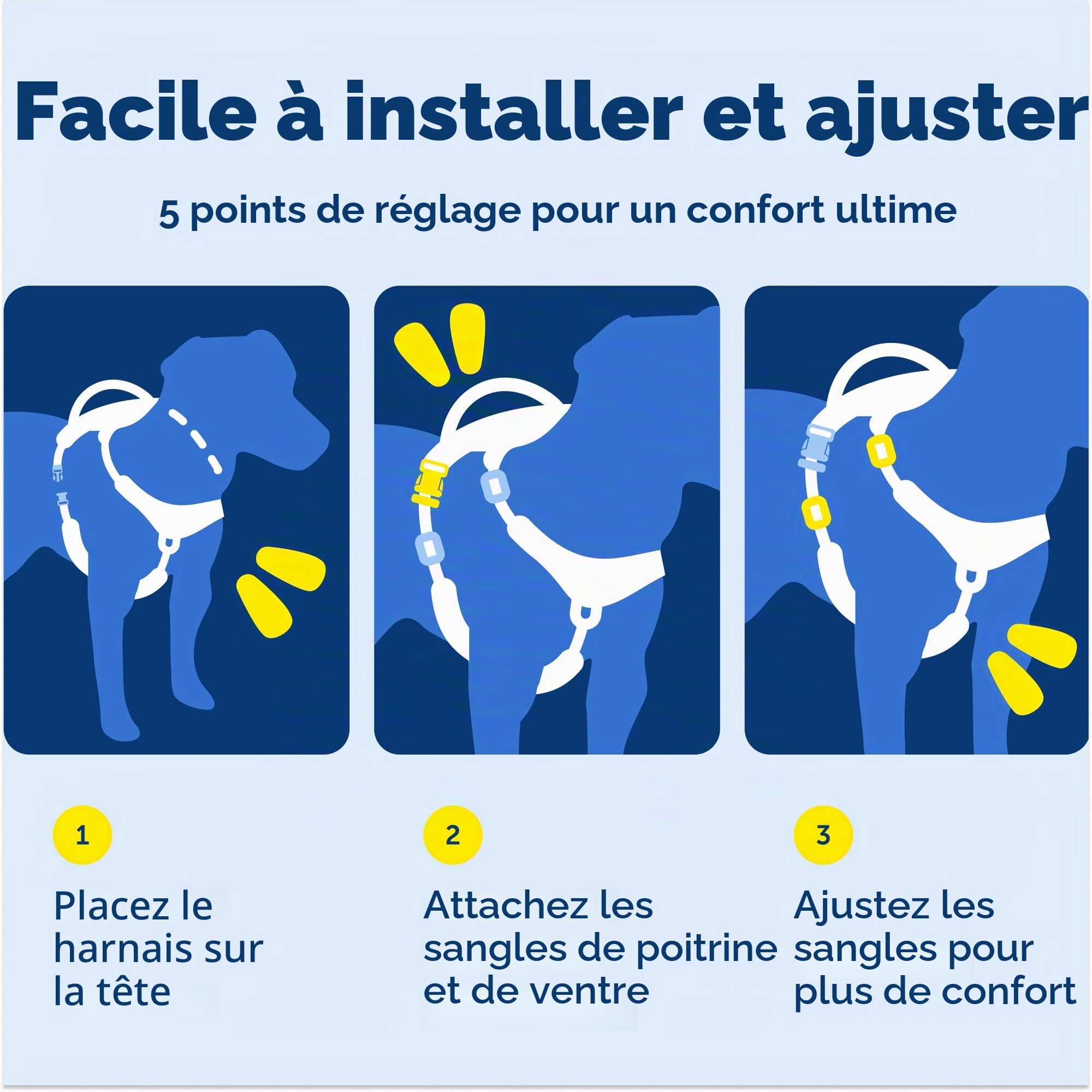 Facile à installer et ajuster

5 points de réglage pour un confort ultime

1

Placez le harnais sur la tête

2

Attachez les sangles de poitrine et de ventre

3

Ajustez les sangles pour plus de confort