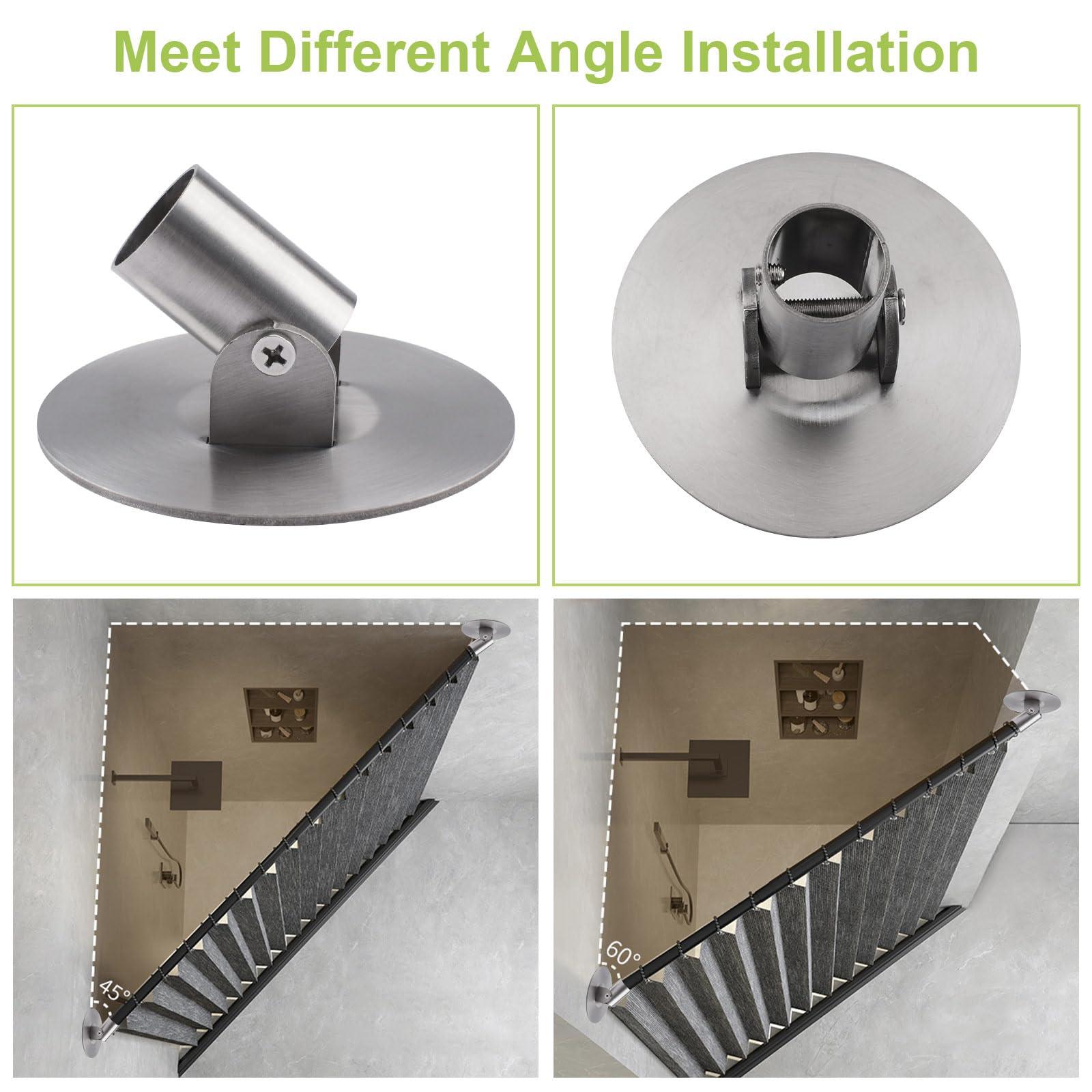 Meet Different Angle Installation

45°

60°