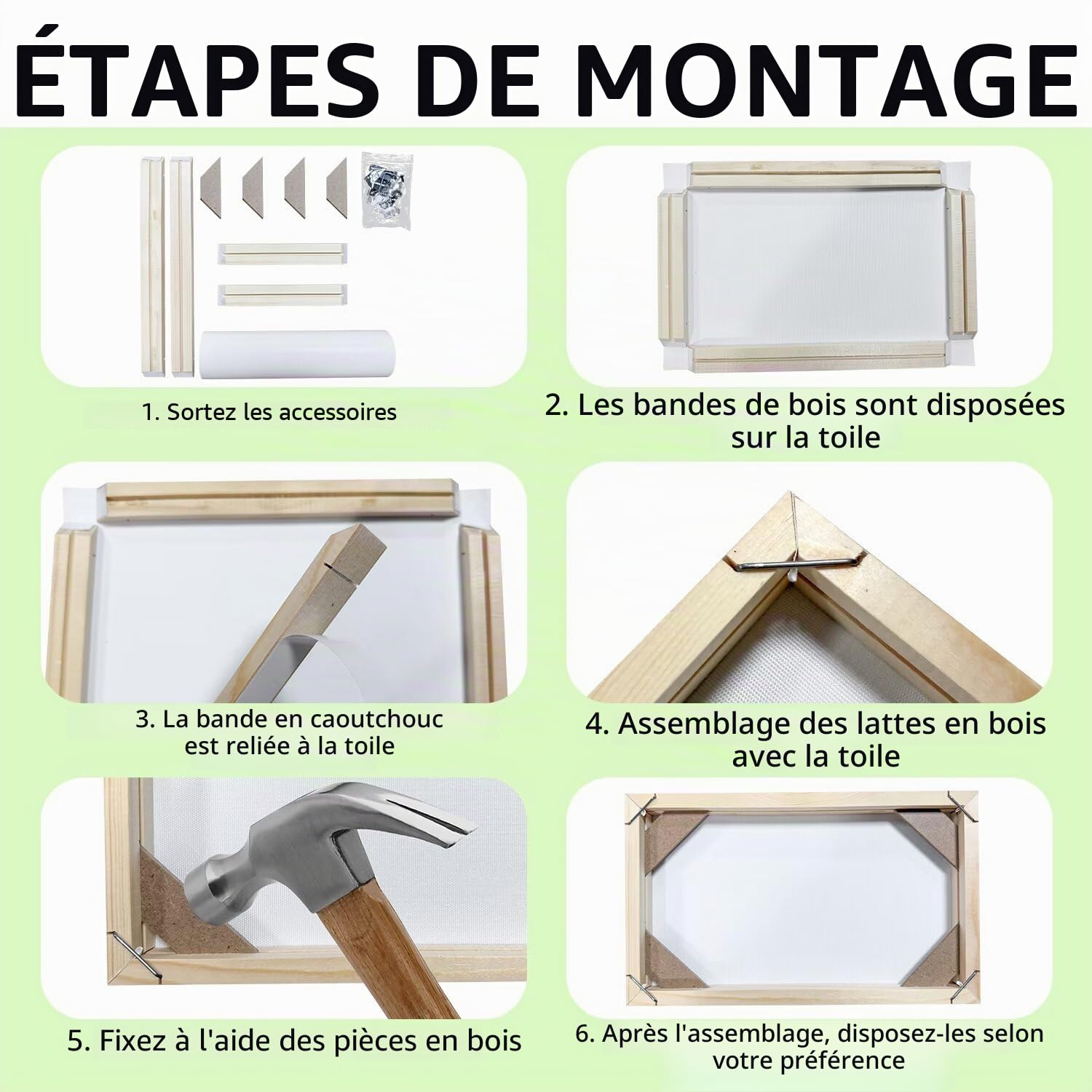 ÉTAPES DE MONTAGE

1. Sortez les accessoires

2. Les bandes de bois sont disposées sur la toile

3. La bande en caoutchouc est reliée à la toile

4. Assemblage des lattes en bois avec la toile

5. Fixez à l'aide des pièces en bois

6. Après l'assemblage, disposez-les selon votre préférence