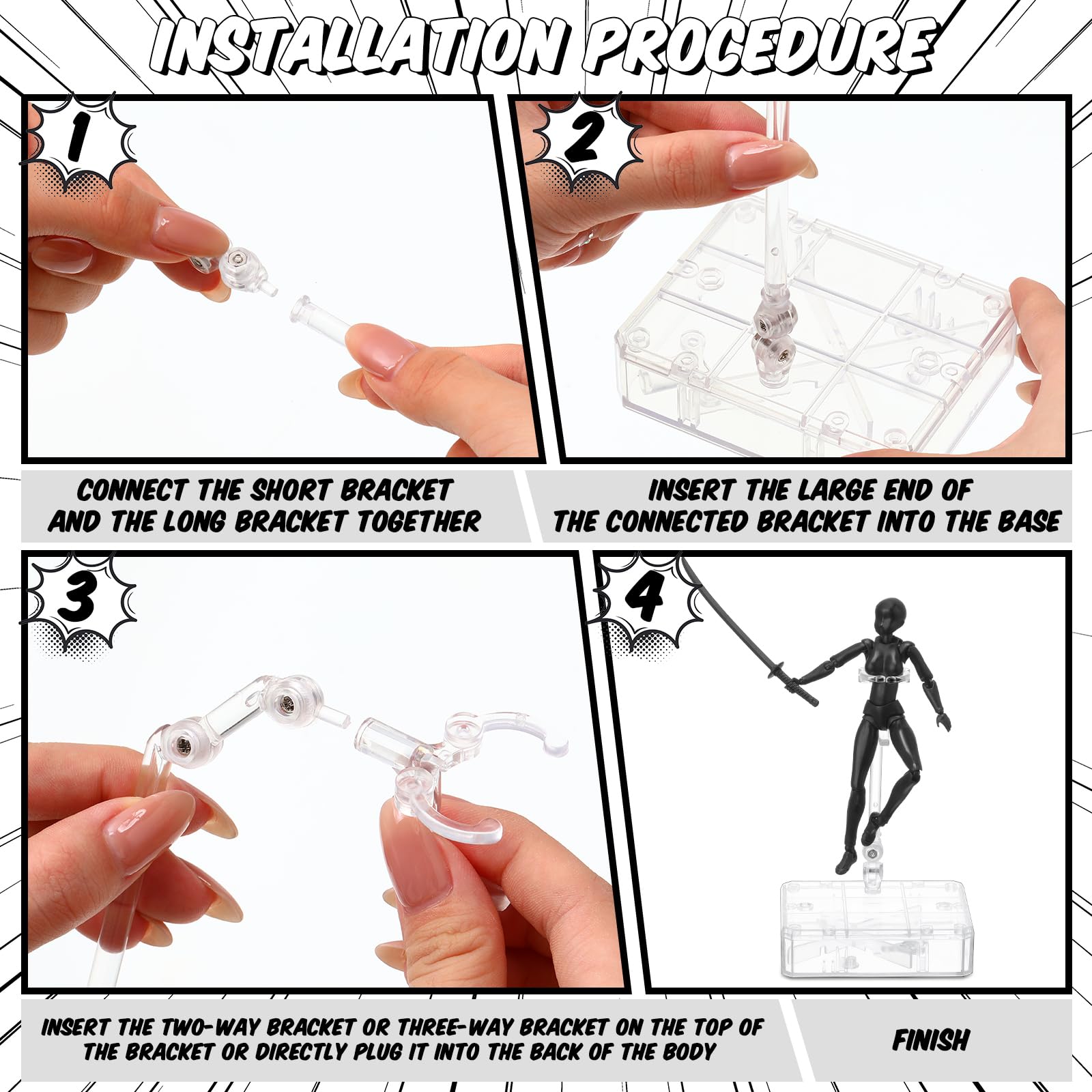 INSTALLATION PROCEDURE

1

2

CONNECT THE SHORT BRACKET AND THE LONG BRACKET TOGETHER

INSERT THE LARGE END OF THE CONNECTED BRACKET INTO THE BASE

3

4

INSERT THE TWO-WAY BRACKET OR THREE-WAY BRACKET ON THE TOP OF THE BRACKET OR DIRECTLY PLUG IT INTO THE BACK OF THE BODY

FINISH