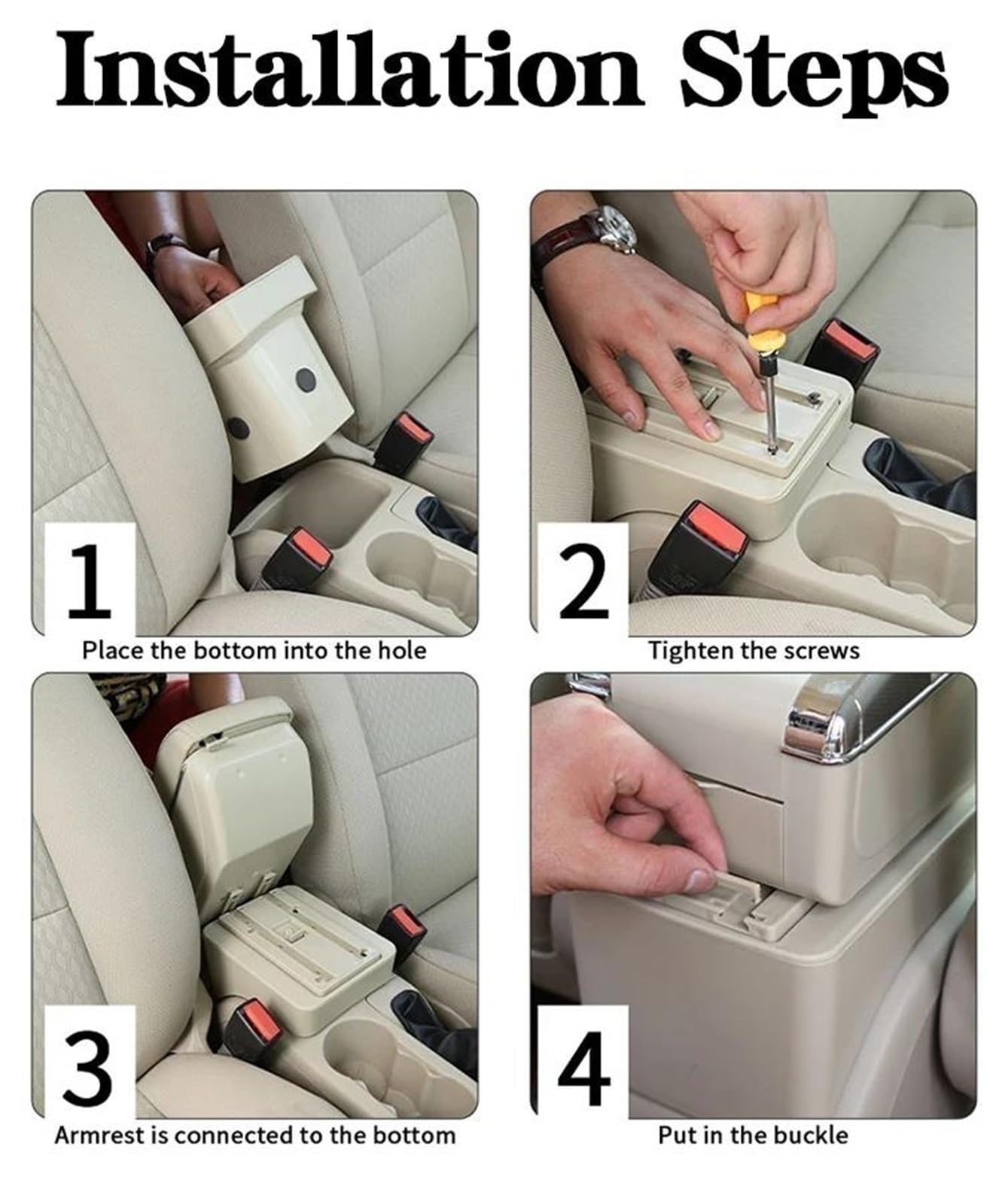 Installation Steps

1
Place the bottom into the hole

2
Tighten the screws

3
Armrest is connected to the bottom

4
Put in the buckle