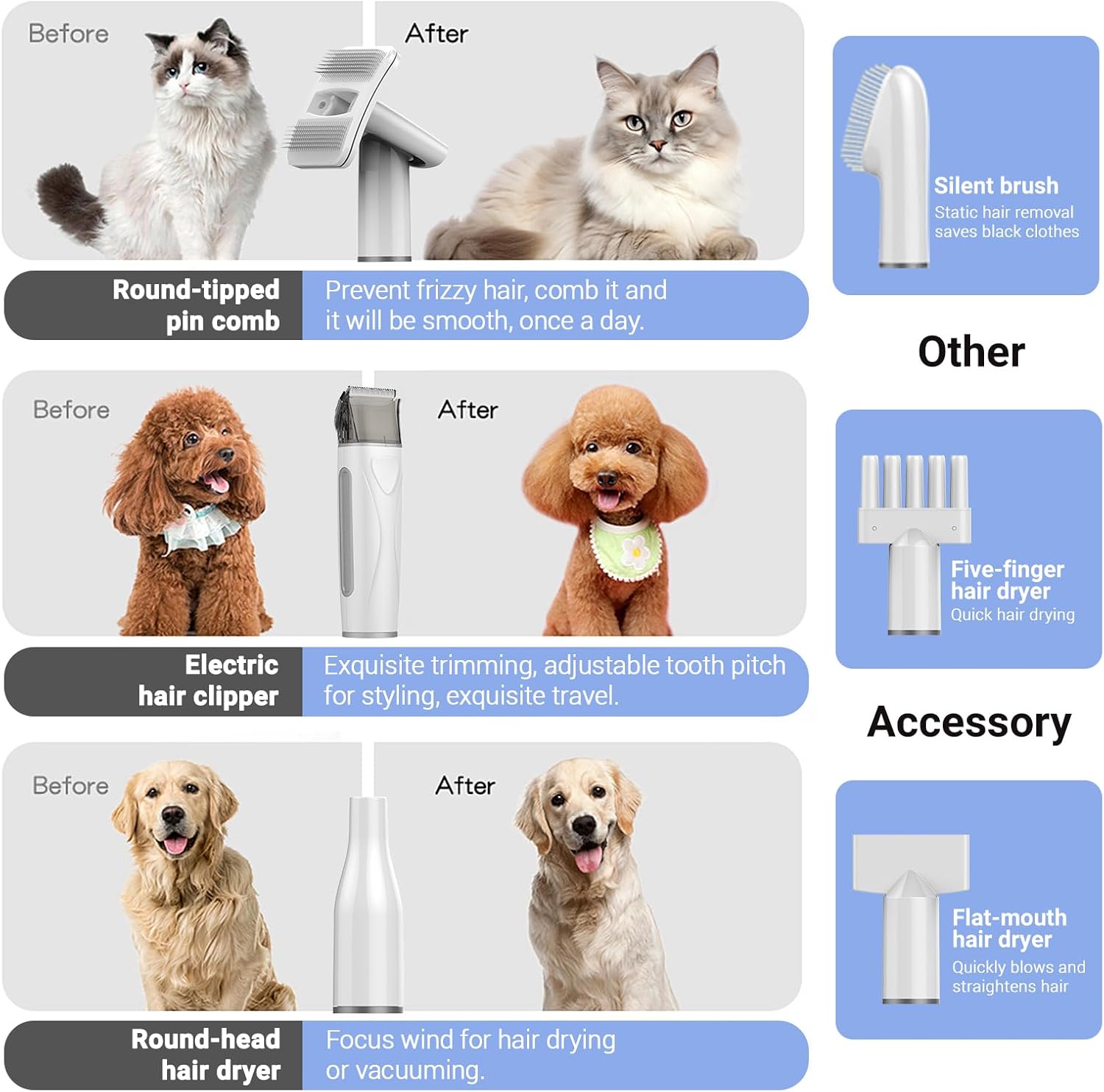 Before

After

Round-tipped pin comb

Prevent frizzy hair, comb it and it will be smooth, once a day.

Before

After

Electric hair clipper

Exquisite trimming, adjustable tooth pitch for styling, exquisite travel.

Before

After

Round-head hair dryer

Focus wind for hair drying or vacuuming.

Silent brush
Static hair removal saves black clothes

Other

Five-finger hair dryer
Quick hair drying

Accessory

Flat-mouth hair dryer
Quickly blows and straightens hair