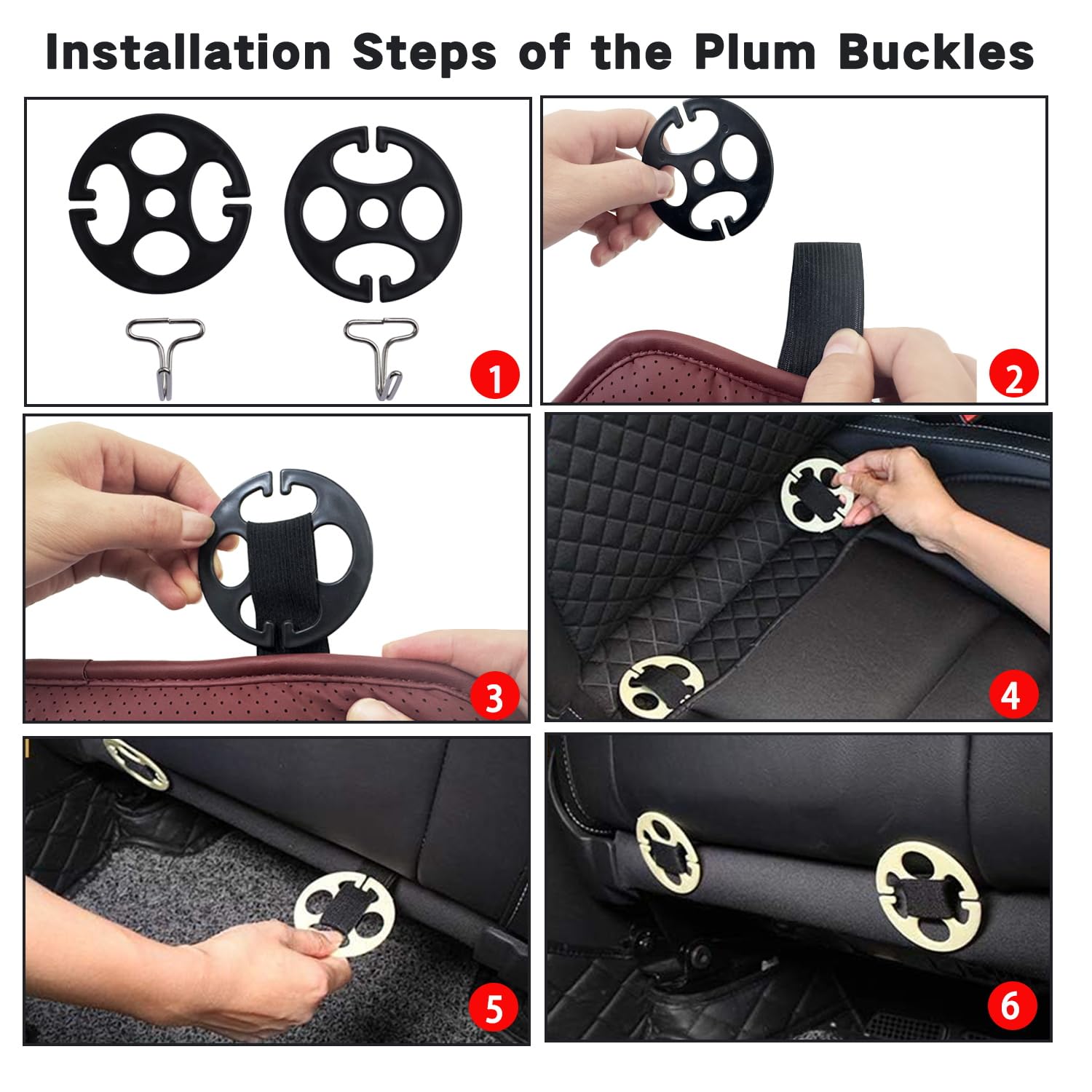 Installation Steps of the Plum Buckles

1

2

3

4

5

6