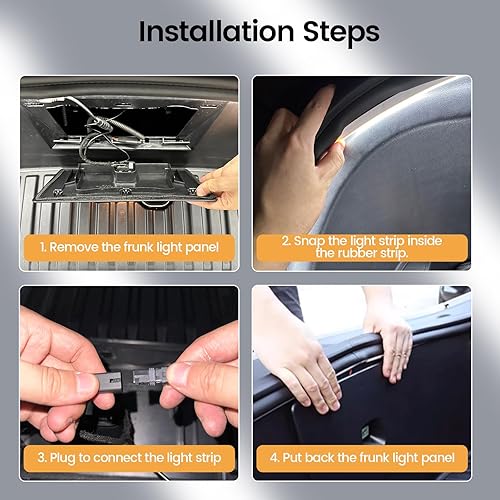 Installation Steps

1. Remove the frunk light panel

2. Snap the light strip inside the rubber strip.

3. Plug to connect the light strip

4. Put back the frunk light panel