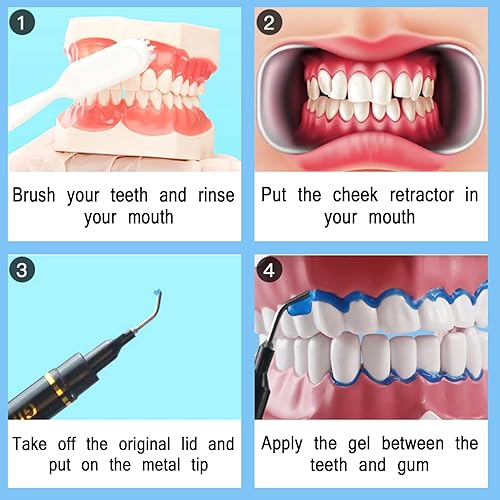 1

Brush your teeth and rinse your mouth

2

Put the cheek retractor in your mouth

3

Take off the original lid and put on the metal tip

4

Apply the gel between the teeth and gum