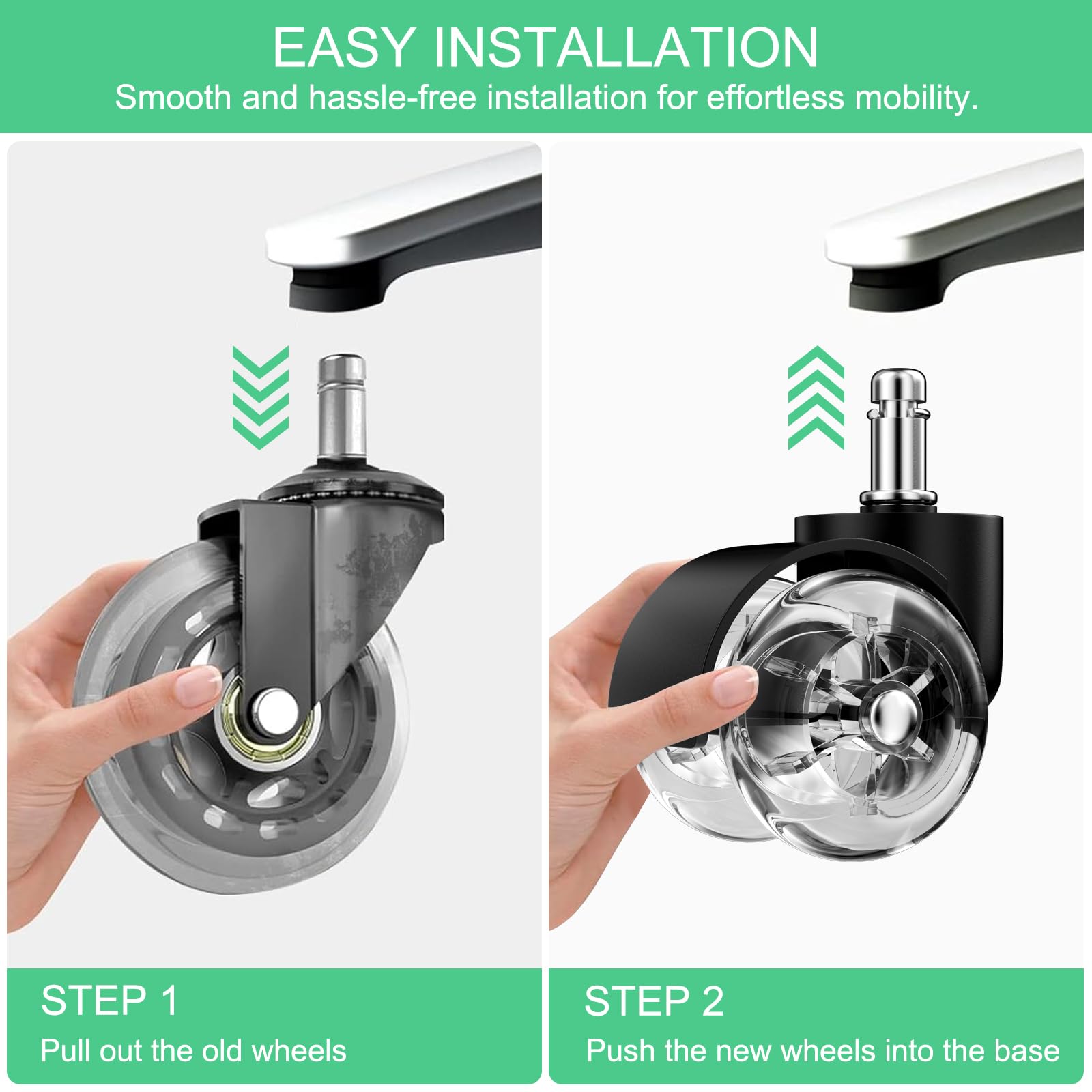 EASY INSTALLATION
Smooth and hassle-free installation for effortless mobility.

STEP 1
Pull out the old wheels

STEP 2
Push the new wheels into the base