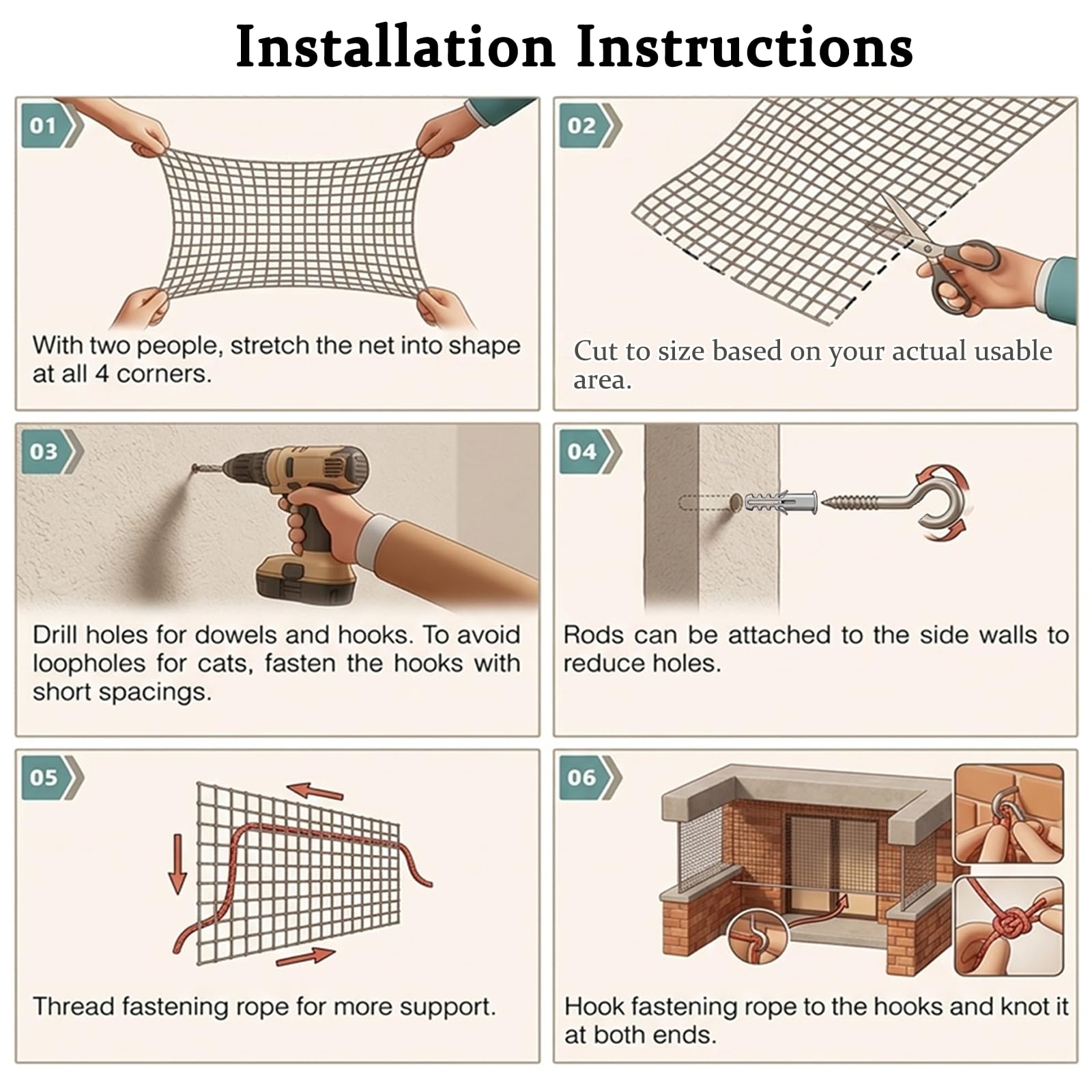 Installation Instructions

01

With two people, stretch the net into shape at all 4 corners.

02

Cut to size based on your actual usable area.

03

Drill holes for dowels and hooks. To avoid loopholes for cats, fasten the hooks with short spacings.

04

Rods can be attached to the side walls to reduce holes.

05

Thread fastening rope for more support.

06

Hook fastening rope to the hooks and knot it at both ends.