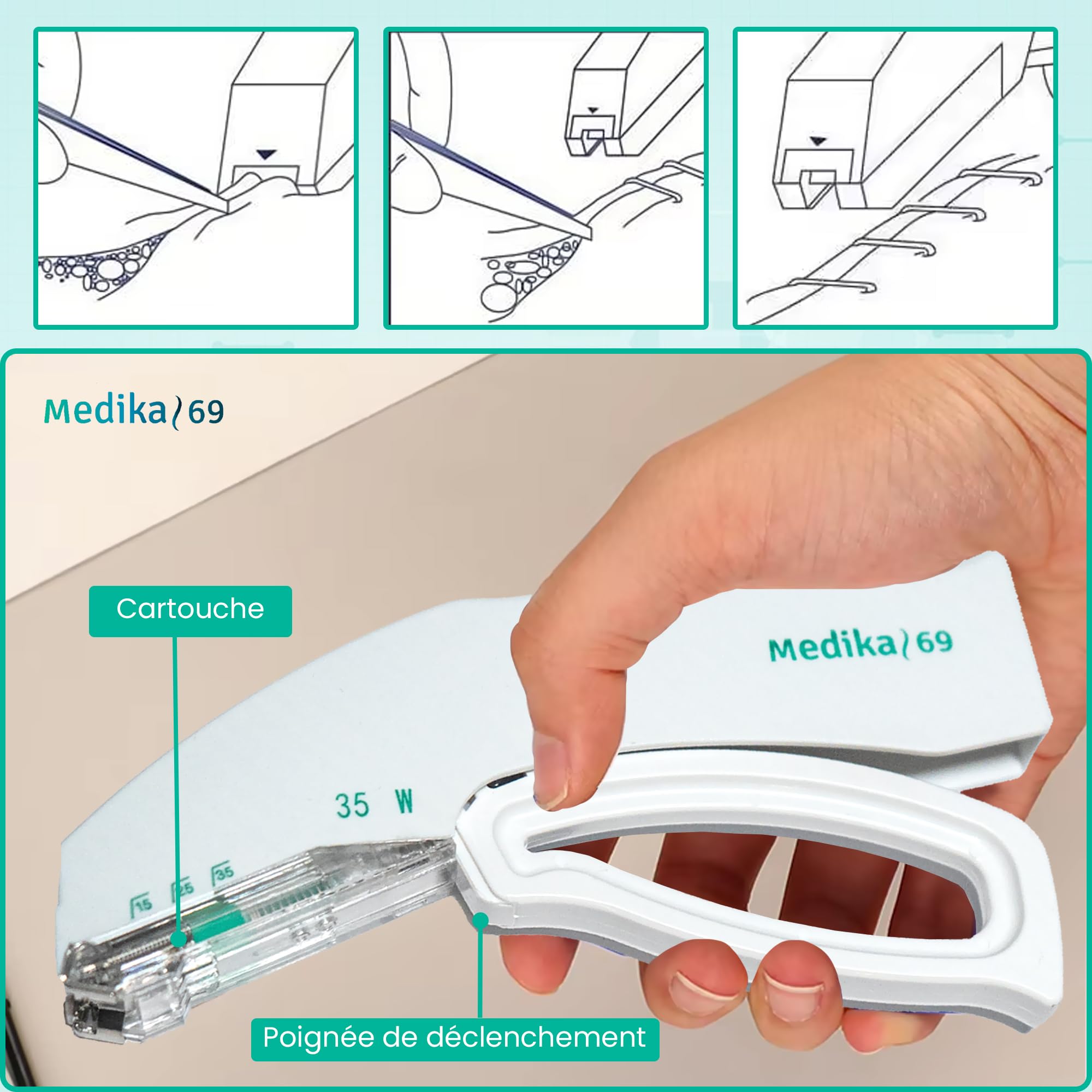 Medika 69

Cartouche

Medika 69

35 W

15 25 35

Poignée de déclenchement