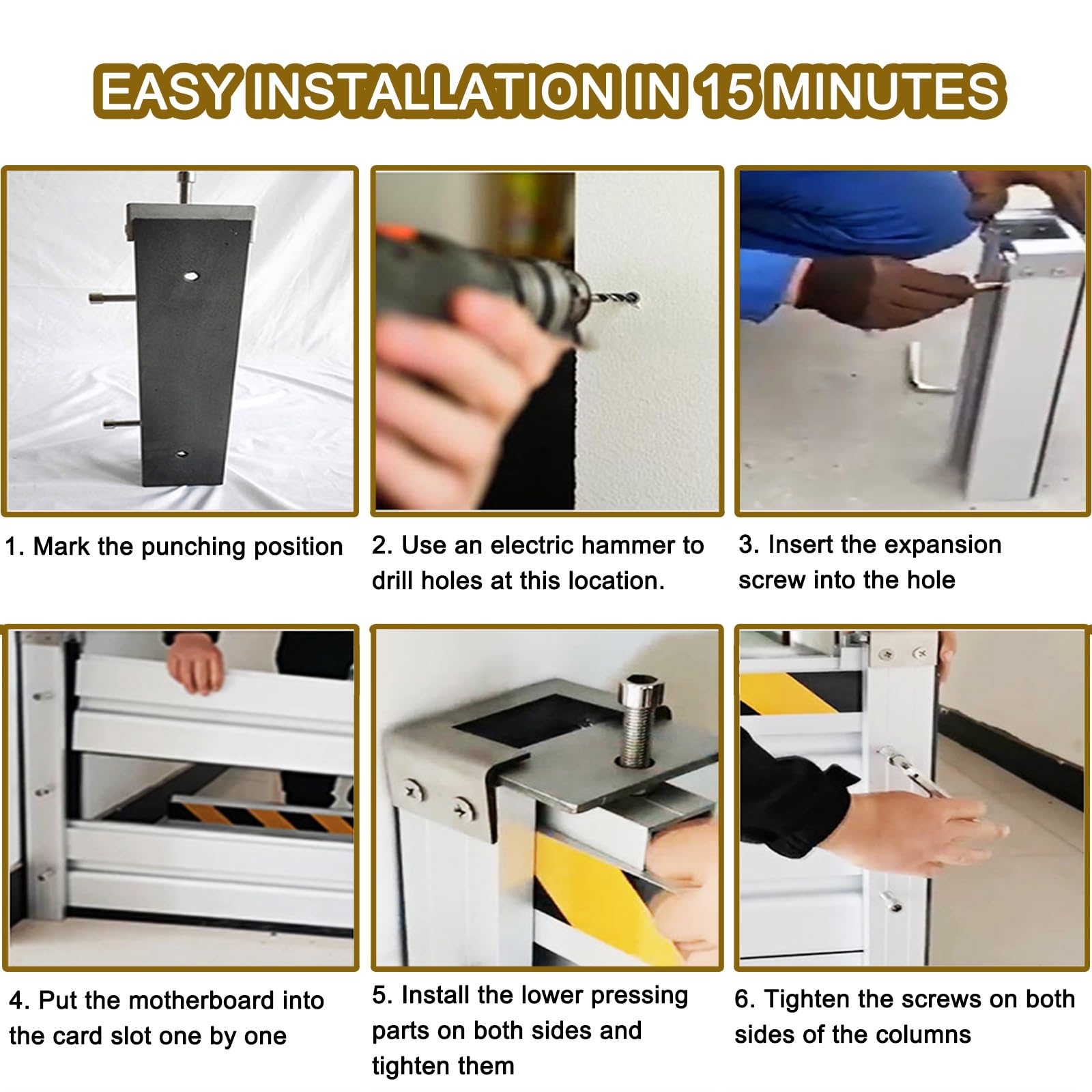 EASY INSTALLATION IN 15 MINUTES

1. Mark the punching position

2. Use an electric hammer to drill holes at this location.

3. Insert the expansion screw into the hole

4. Put the motherboard into the card slot one by one

5. Install the lower pressing parts on both sides and tighten them

6. Tighten the screws on both sides of the columns