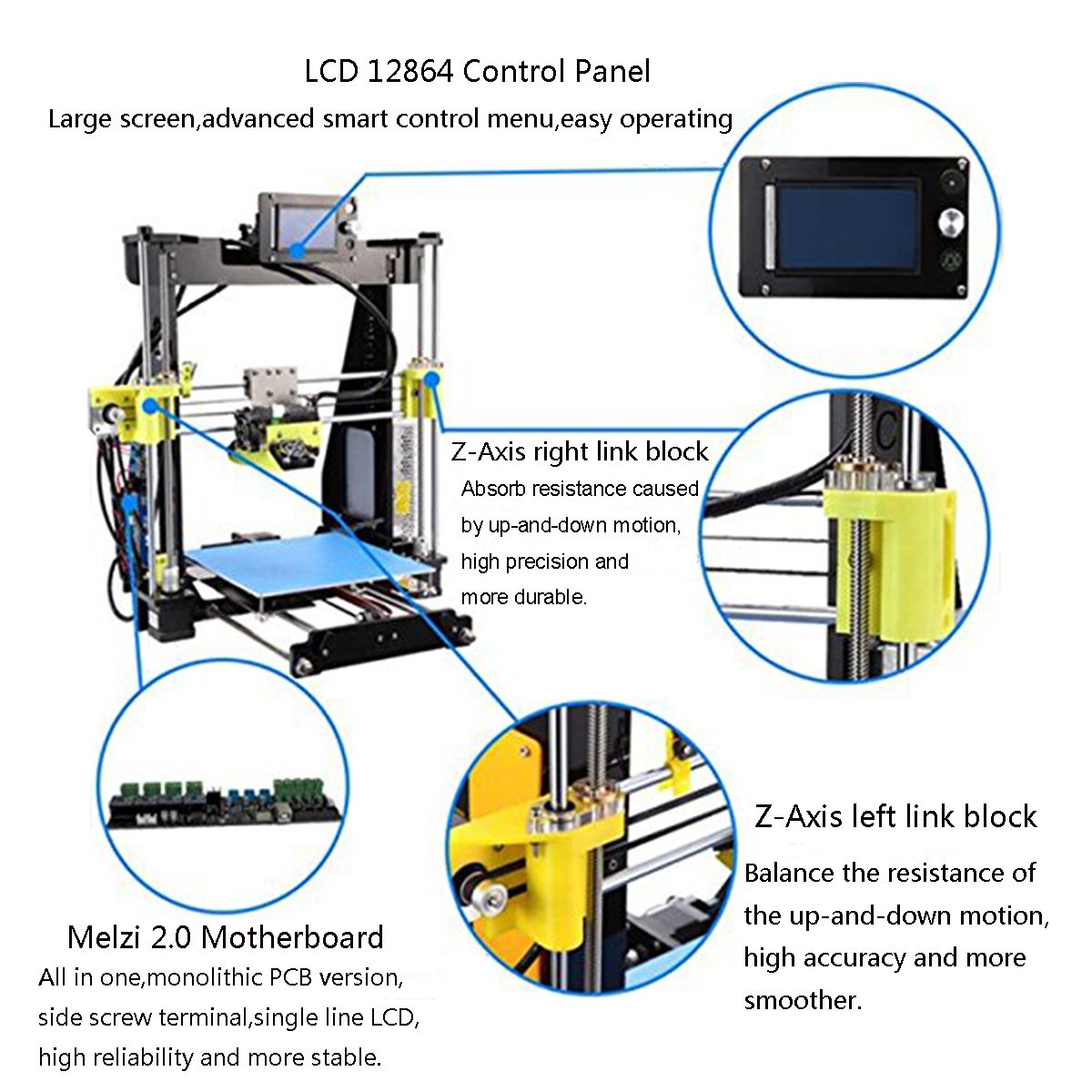 LCD 12864 Control Panel

Large screen,advanced smart control menu,easy operating

Z-Axis right link block

Absorb resistance caused by up-and-down motion, high precision and more durable.

Z-Axis left link block

Balance the resistance of the up-and-down motion, high accuracy and more smoother.

Melzi 2.0 Motherboard

All in one,monolithic PCB version, side screw terminal,single line LCD, high reliability and more stable.