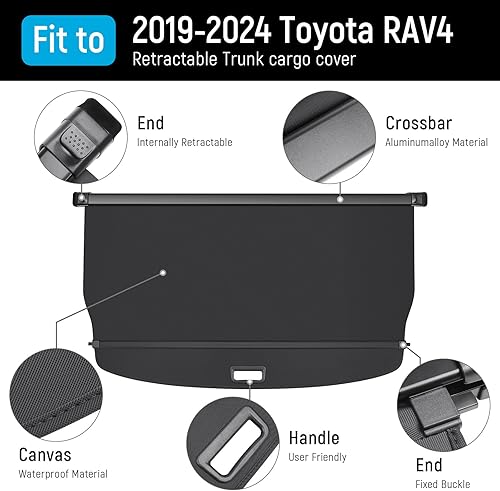 Fit to

2019-2024 Toyota RAV4
Retractable Trunk cargo cover

End
Internally Retractable

Crossbar
Aluminumalloy Material

Canvas
Waterproof Material

Handle
User Friendly

End
Fixed Buckle