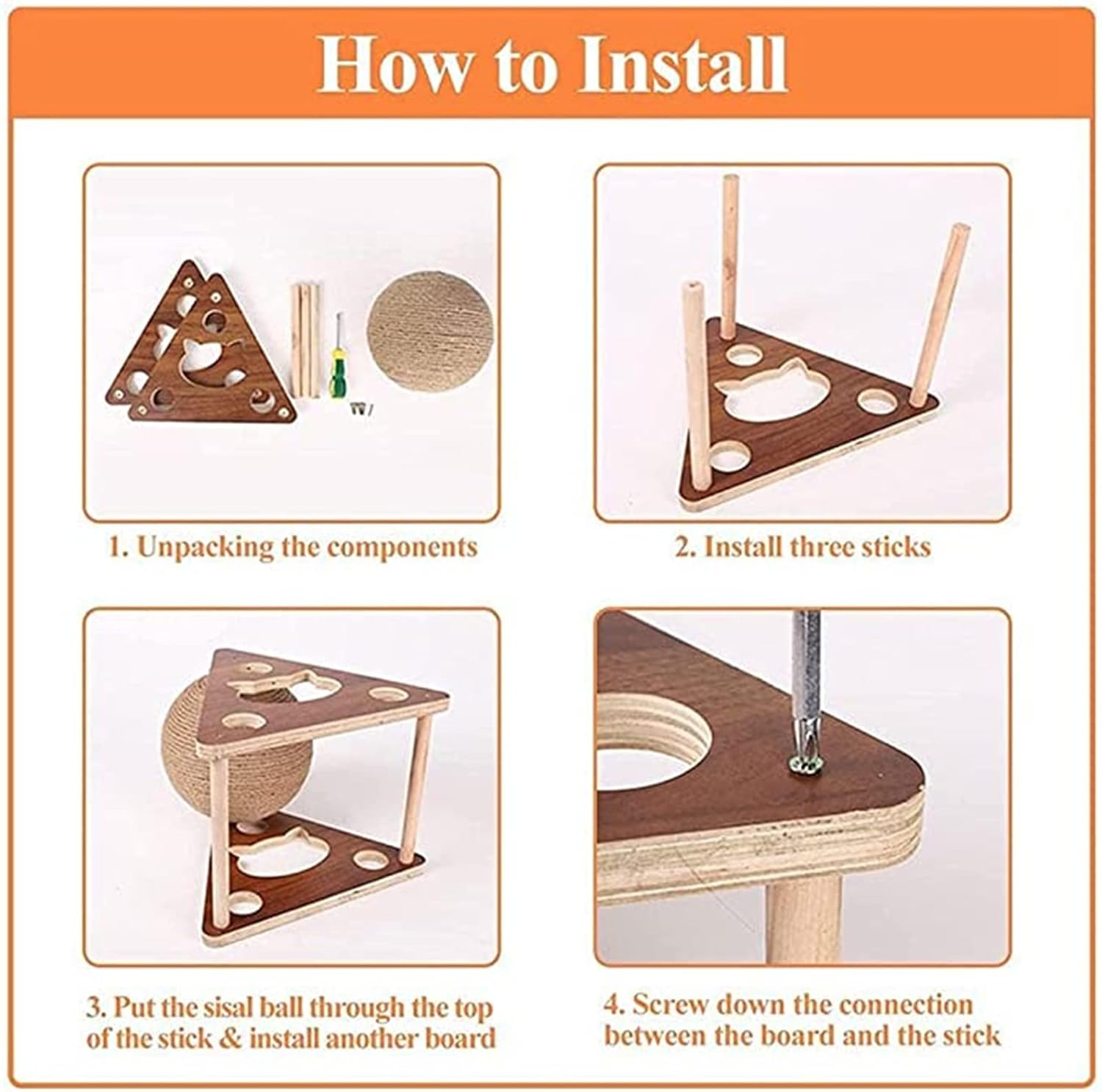 How to Install

1. Unpacking the components

2. Install three sticks

3. Put the sisal ball through the top of the stick & install another board

4. Screw down the connection between the board and the stick