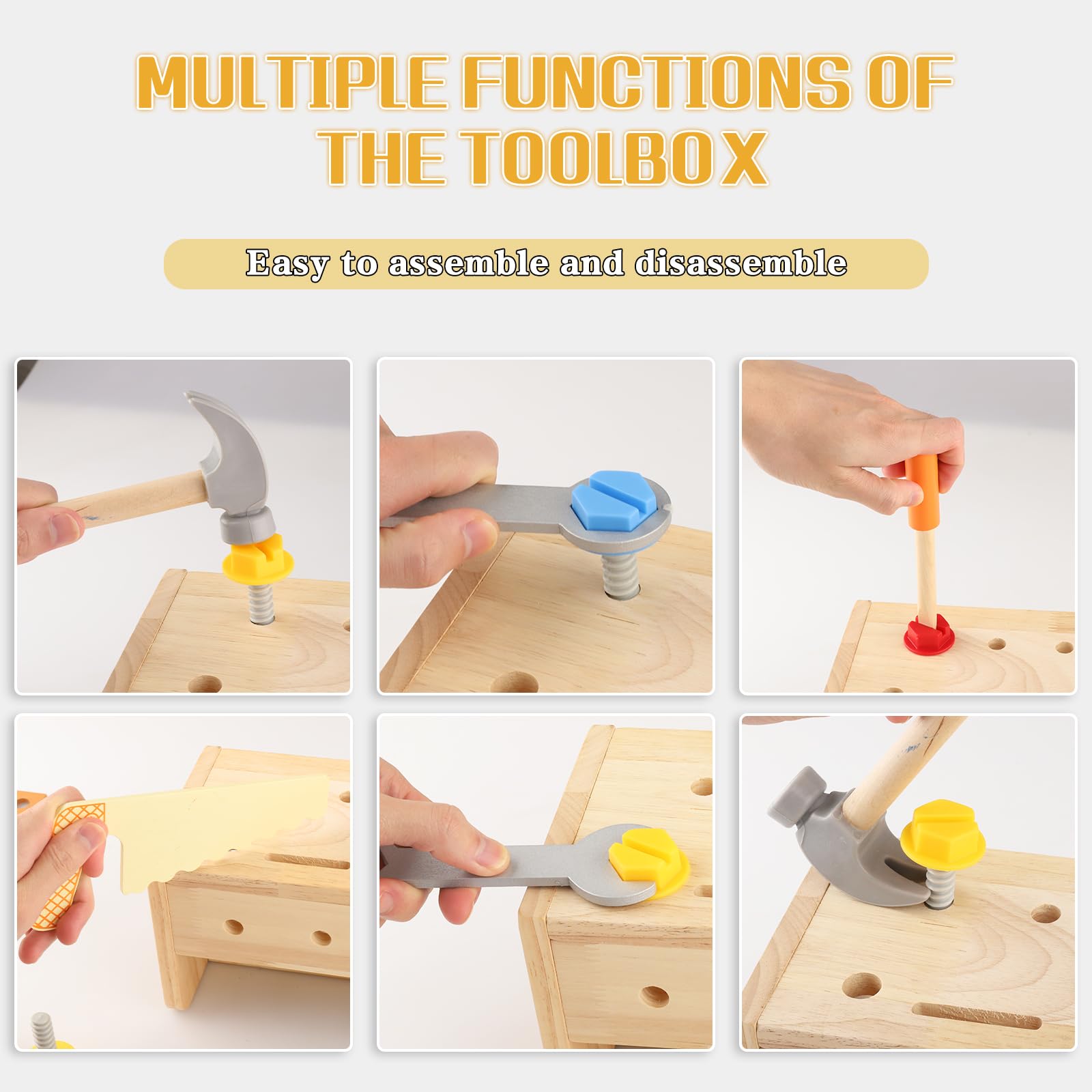 MULTIPLE FUNCTIONS OF THE TOOLBOX

Easy to assemble and disassemble