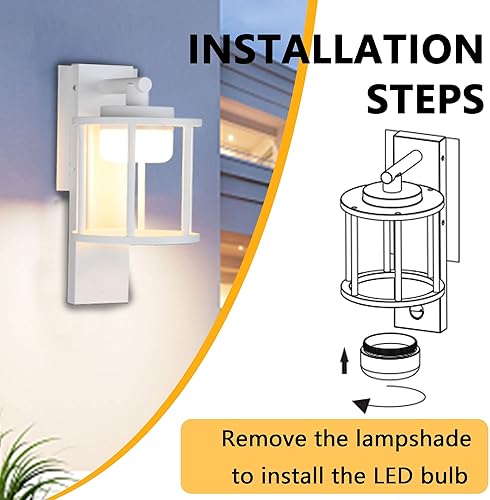 INSTALLATION STEPS

Remove the lampshade to install the LED bulb