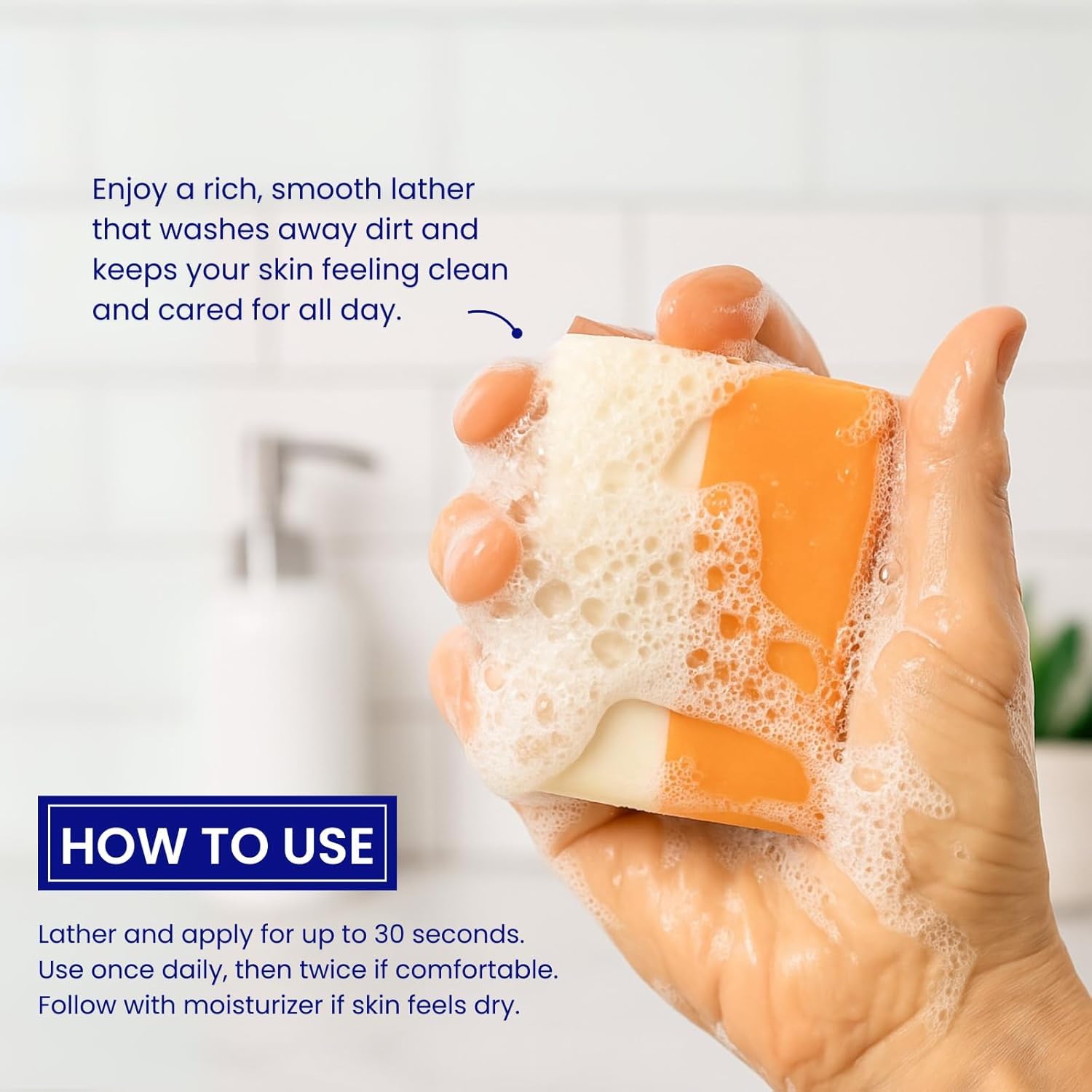 Enjoy a rich, smooth lather that washes away dirt and keeps your skin feeling clean and cared for all day.

HOW TO USE

Lather and apply for up to 30 seconds.
Use once daily, then twice if comfortable.
Follow with moisturizer if skin feels dry.