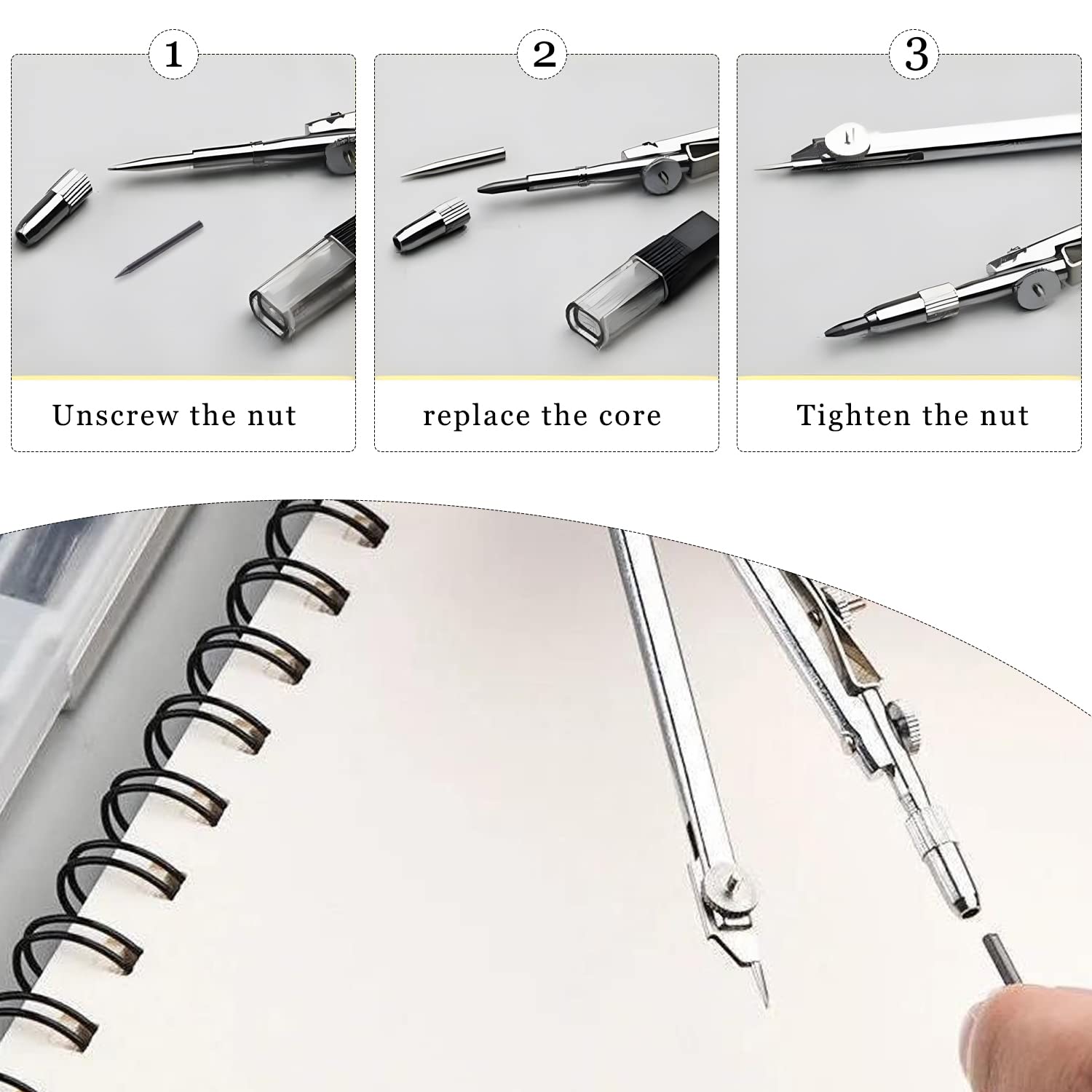 1

Unscrew the nut

2

replace the core

3

Tighten the nut