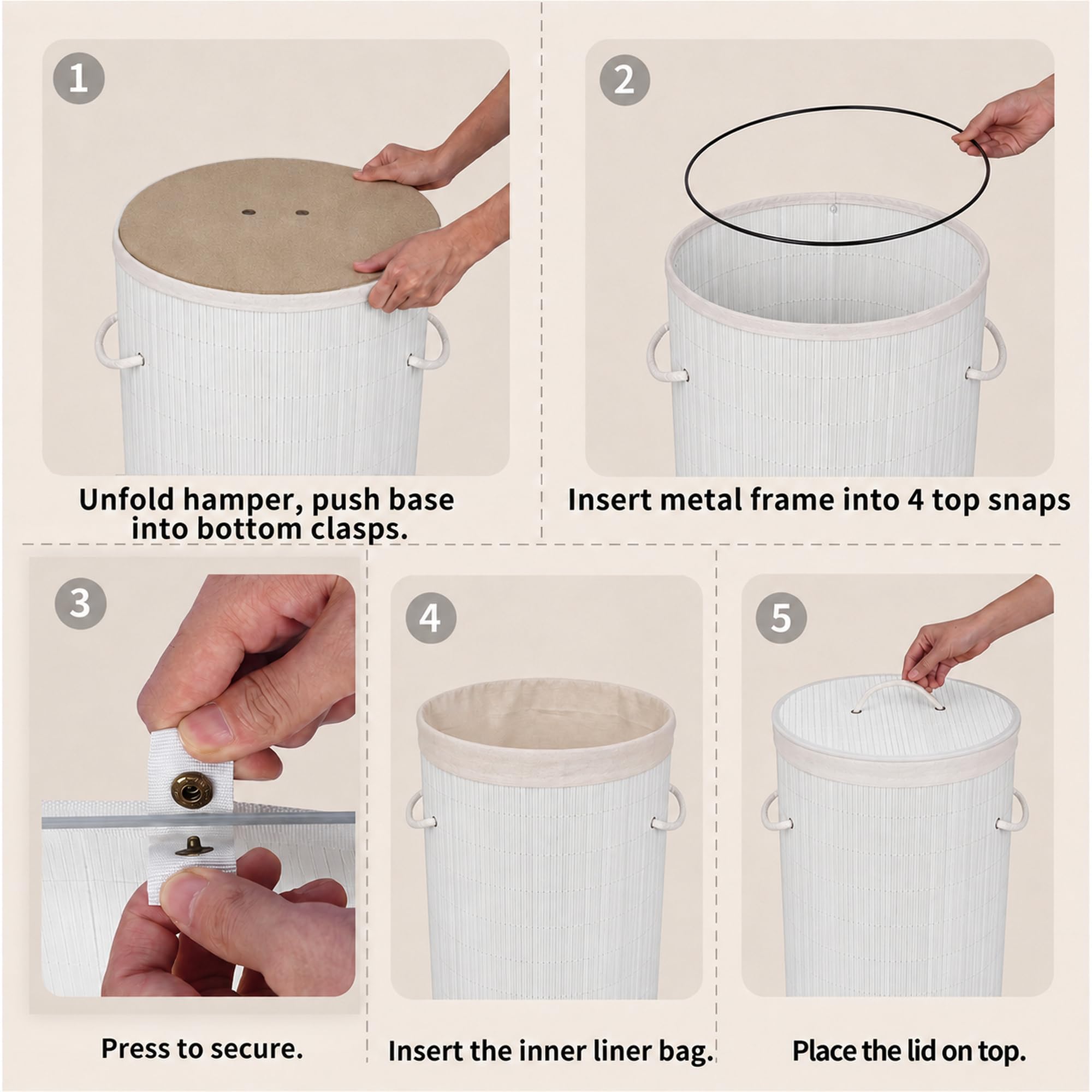 1

Unfold hamper, push base into bottom clasps.

2

Insert metal frame into 4 top snaps

3

Press to secure.

4

Insert the inner liner bag.

5

Place the lid on top.