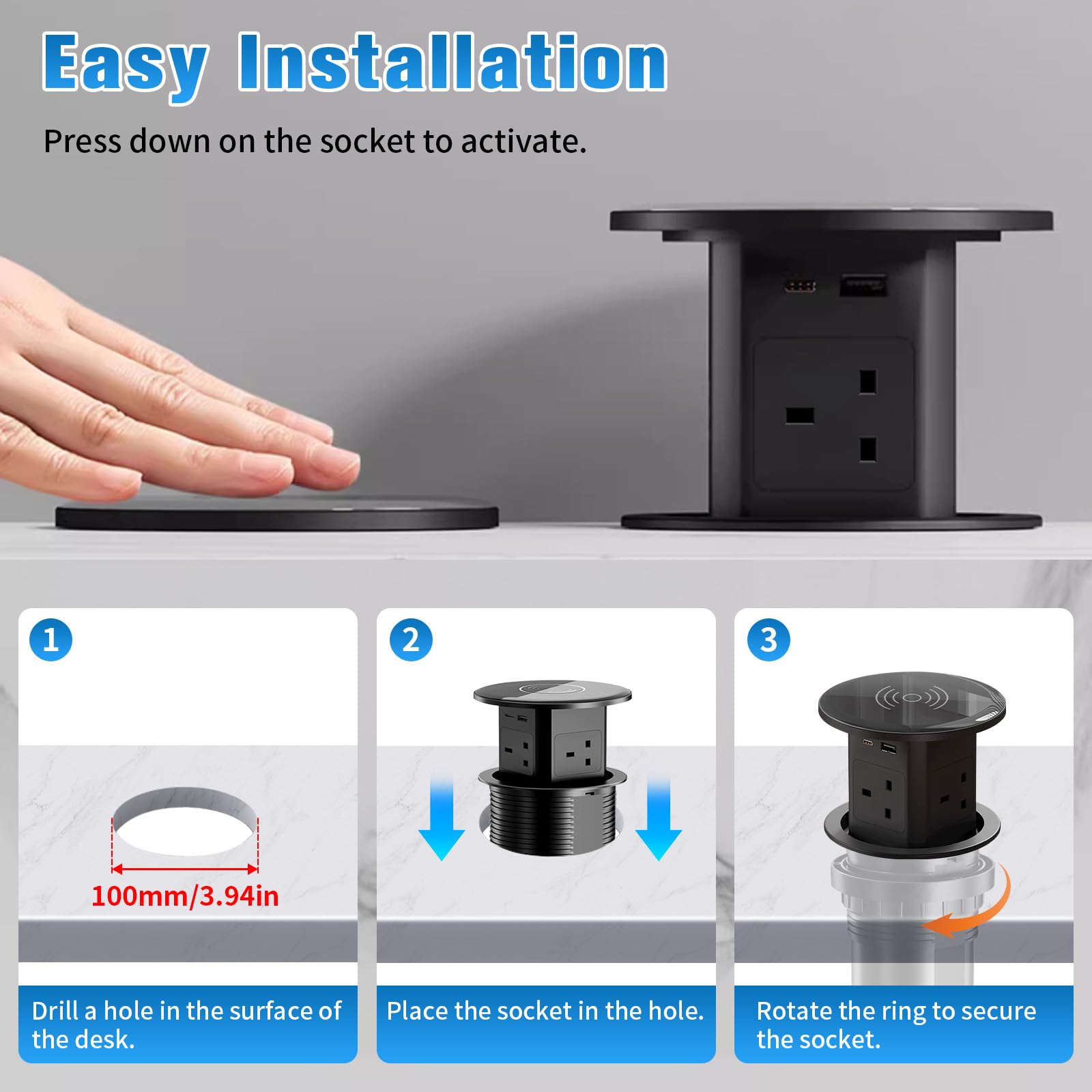 Easy Installation

Press down on the socket to activate.

1

100mm/3.94in

Drill a hole in the surface of the desk.

2

Place the socket in the hole.

3

Rotate the ring to secure the socket.