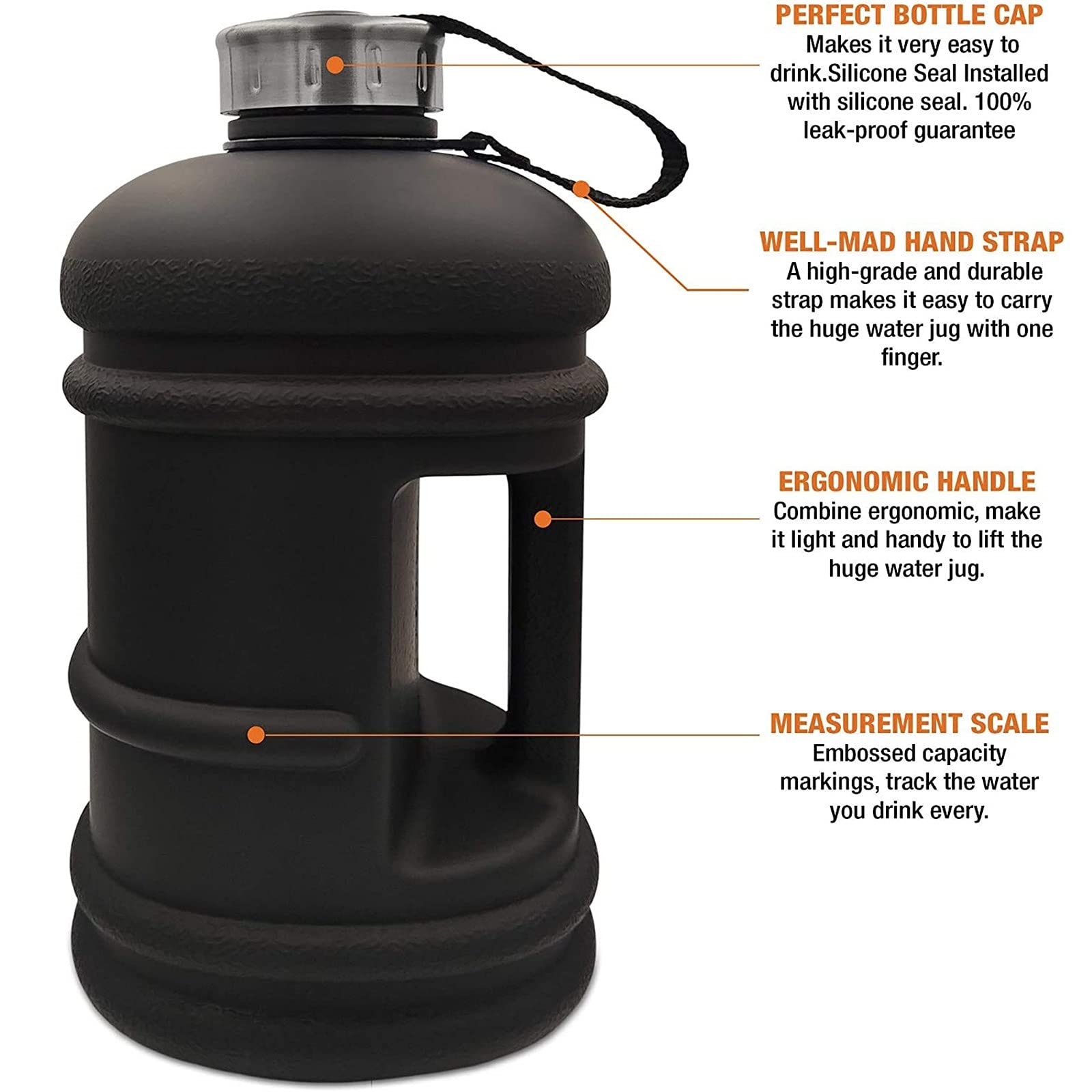 PERFECT BOTTLE CAP
Makes it very easy to drink.Silicone Seal Installed with silicone seal. 100% leak-proof guarantee

WELL-MAD HAND STRAP
A high-grade and durable strap makes it easy to carry the huge water jug with one finger.

ERGONOMIC HANDLE
Combine ergonomic, make it light and handy to lift the huge water jug.

MEASUREMENT SCALE
Embossed capacity markings, track the water you drink every.