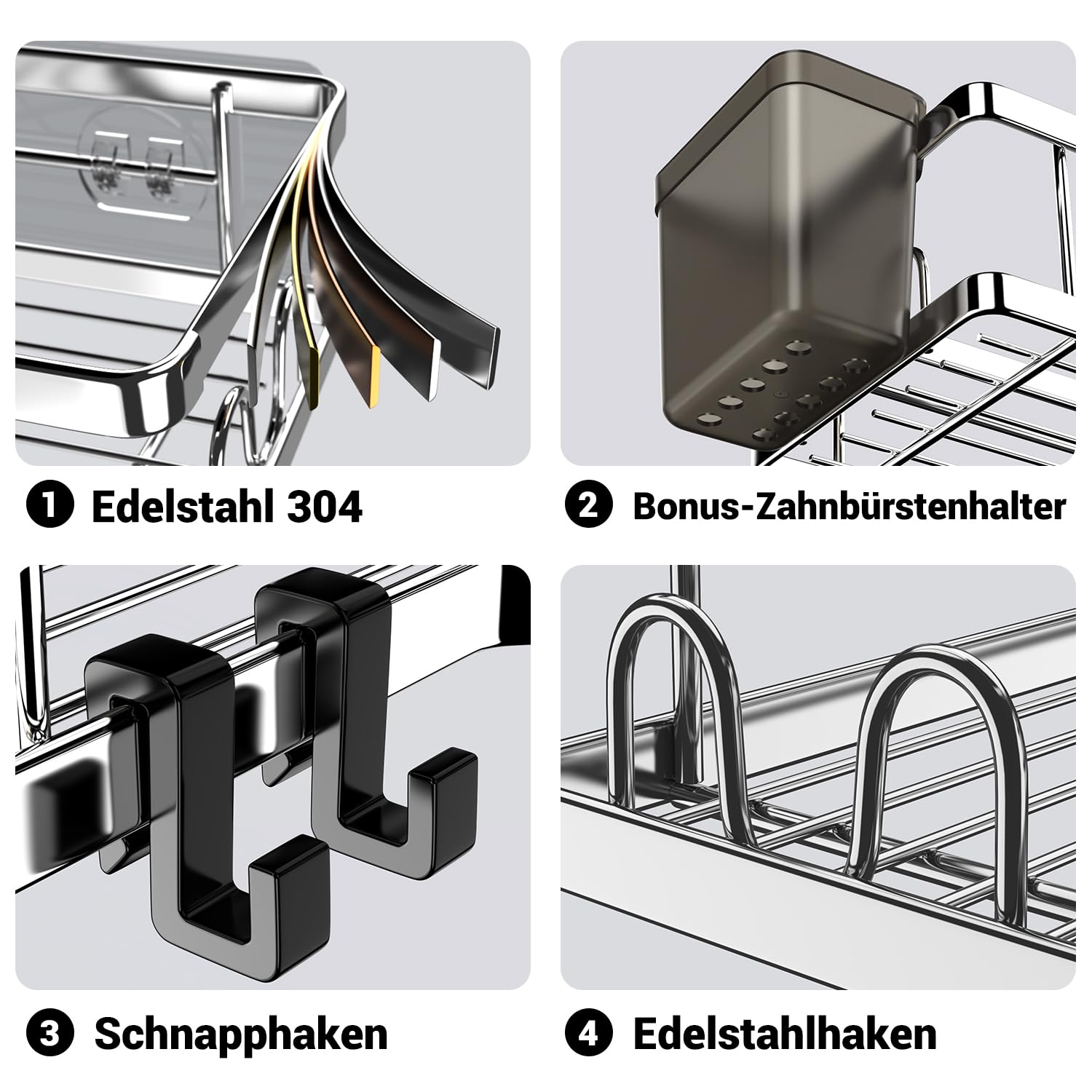 1 Edelstahl 304

2 Bonus-Zahnbürstenhalter

3 Schnapphaken

4 Edelstahlhaken