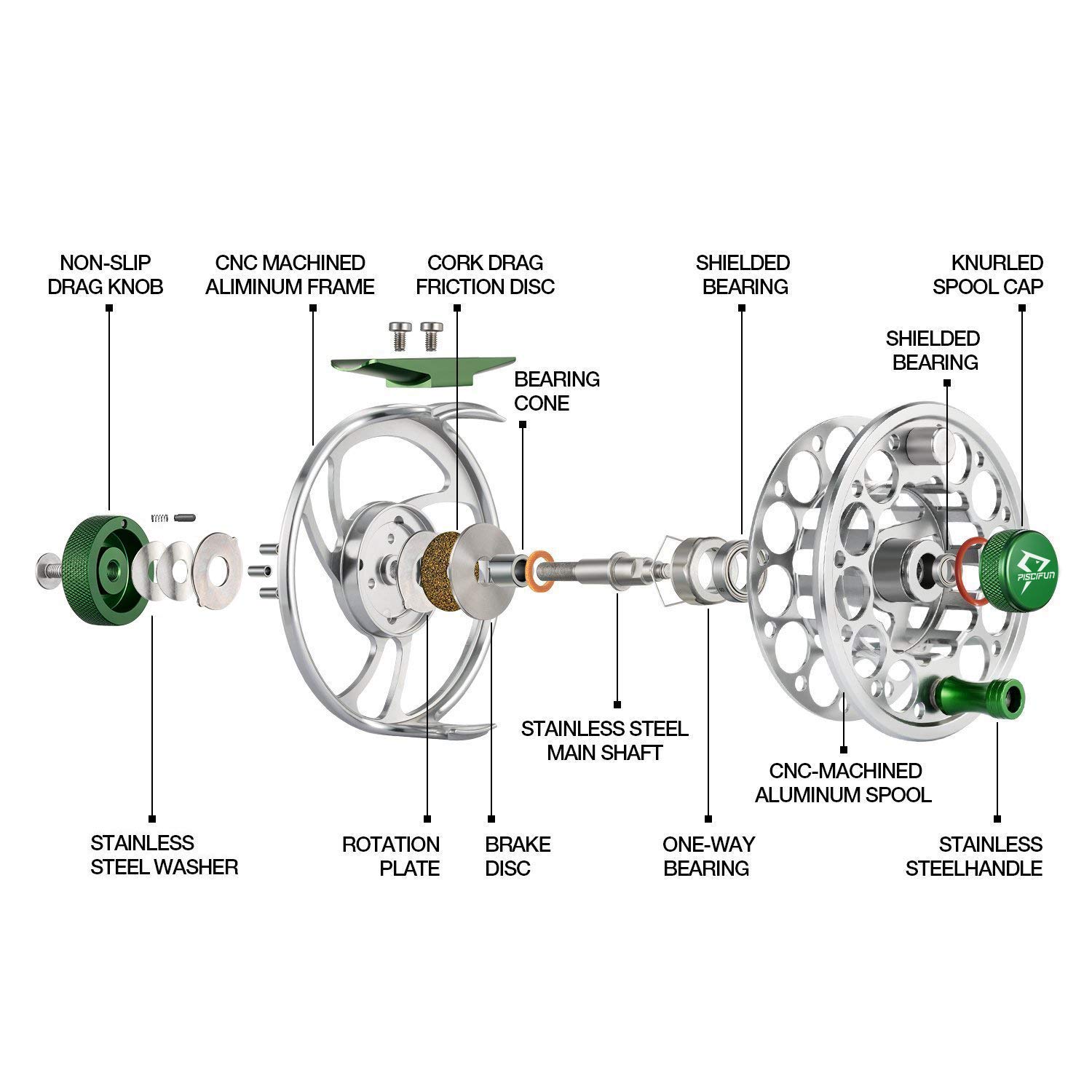 NON-SLIP DRAG KNOB

CNC MACHINED ALIMINUM FRAME

CORK DRAG FRICTION DISC

SHIELDED BEARING

KNURLED SPOOL CAP

SHIELDED BEARING

BEARING CONE

PISCIFUN

STAINLESS STEEL MAIN SHAFT

CNC-MACHINED ALUMINUM SPOOL

STAINLESS STEEL WASHER

ROTATION PLATE

BRAKE DISC

ONE-WAY BEARING

STAINLESS STEELHANDLE