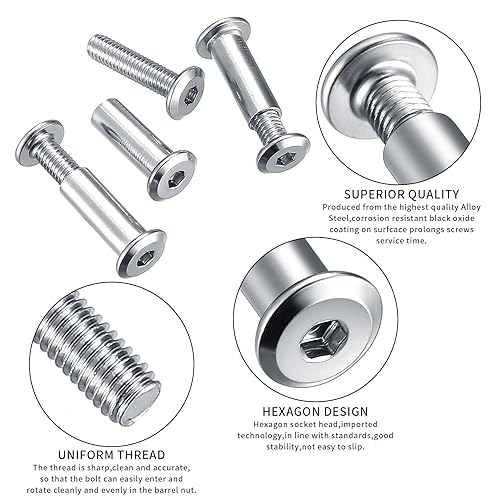 SUPERIOR QUALITY
Produced from the highest quality Alloy Steel,corrosion resistant black oxide coating on surfcace prolongs screws service time.

HEXAGON DESIGN
Hexagon socket head,imported technology,in line with standards,good stability,not easy to slip.

UNIFORM THREAD
The thread is sharp,clean and accurate, so that the bolt can easily enter and rotate cleanly and evenly in the barrel nut.