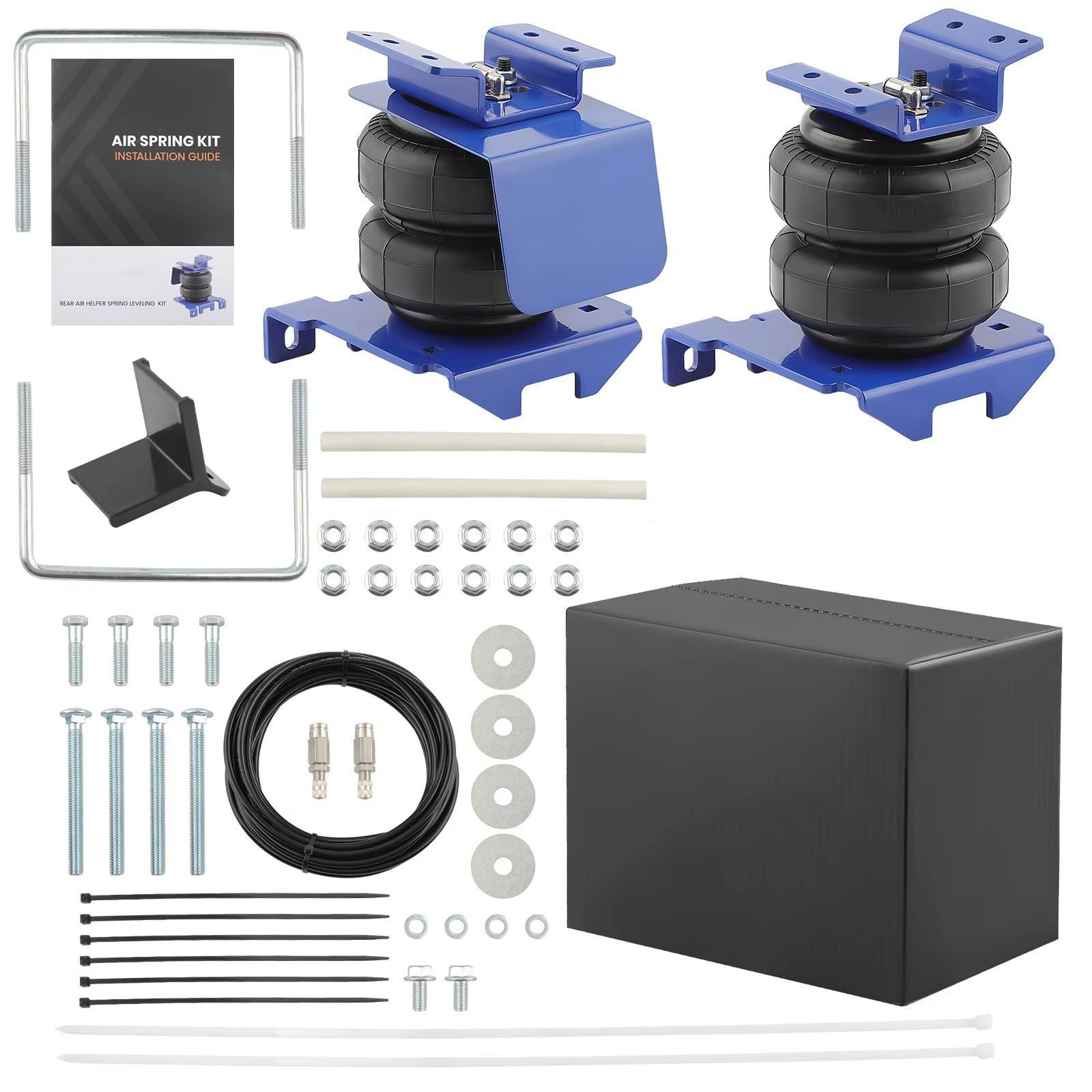 AIR SPRING KIT
INSTALLATION GUIDE

REAR AIR HELPER SPRING LEVELING KIT