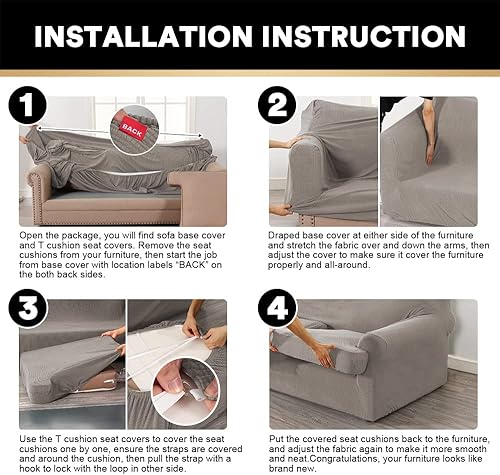 INSTALLATION INSTRUCTION

1

BACK

Open the package, you will find sofa base cover and T cushion seat covers. Remove the seat cushions from your furniture, then start the job from base cover with location labels "BACK" on the both back sides.

2

Draped base cover at either side of the furniture and stretch the fabric over and down the arms, then adjust the cover to make sure it cover the furniture properly and all-around.

3

Use the T cushion seat covers to cover the seat cushions one by one, ensure the straps are covered and around the cushion, then pull the strap with a hook to lock with the loop in other side.

4

Put the covered seat cushions back to the furniture, and adjust the fabric again to make it more smooth and neat.Congratulations, your furniture looks like brand new.