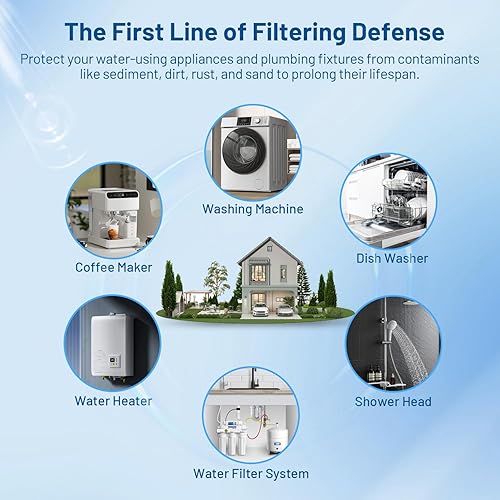 The First Line of Filtering Defense

Protect your water-using appliances and plumbing fixtures from contaminants like sediment, dirt, rust, and sand to prolong their lifespan.

Washing Machine

Coffee Maker

Dish Washer

Water Heater

Shower Head

Water Filter System