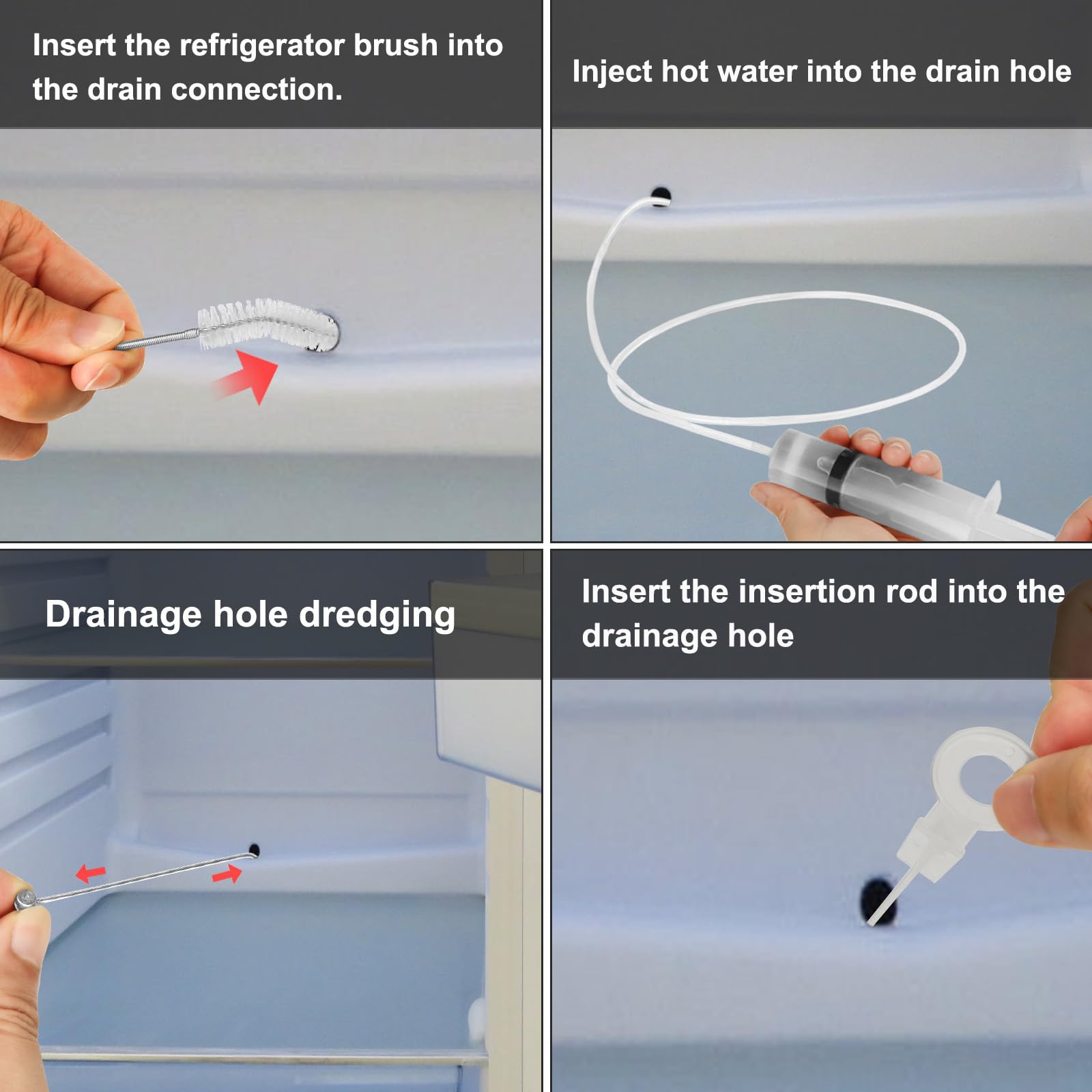 Insert the refrigerator brush into the drain connection.

Inject hot water into the drain hole

Drainage hole dredging

Insert the insertion rod into the drainage hole